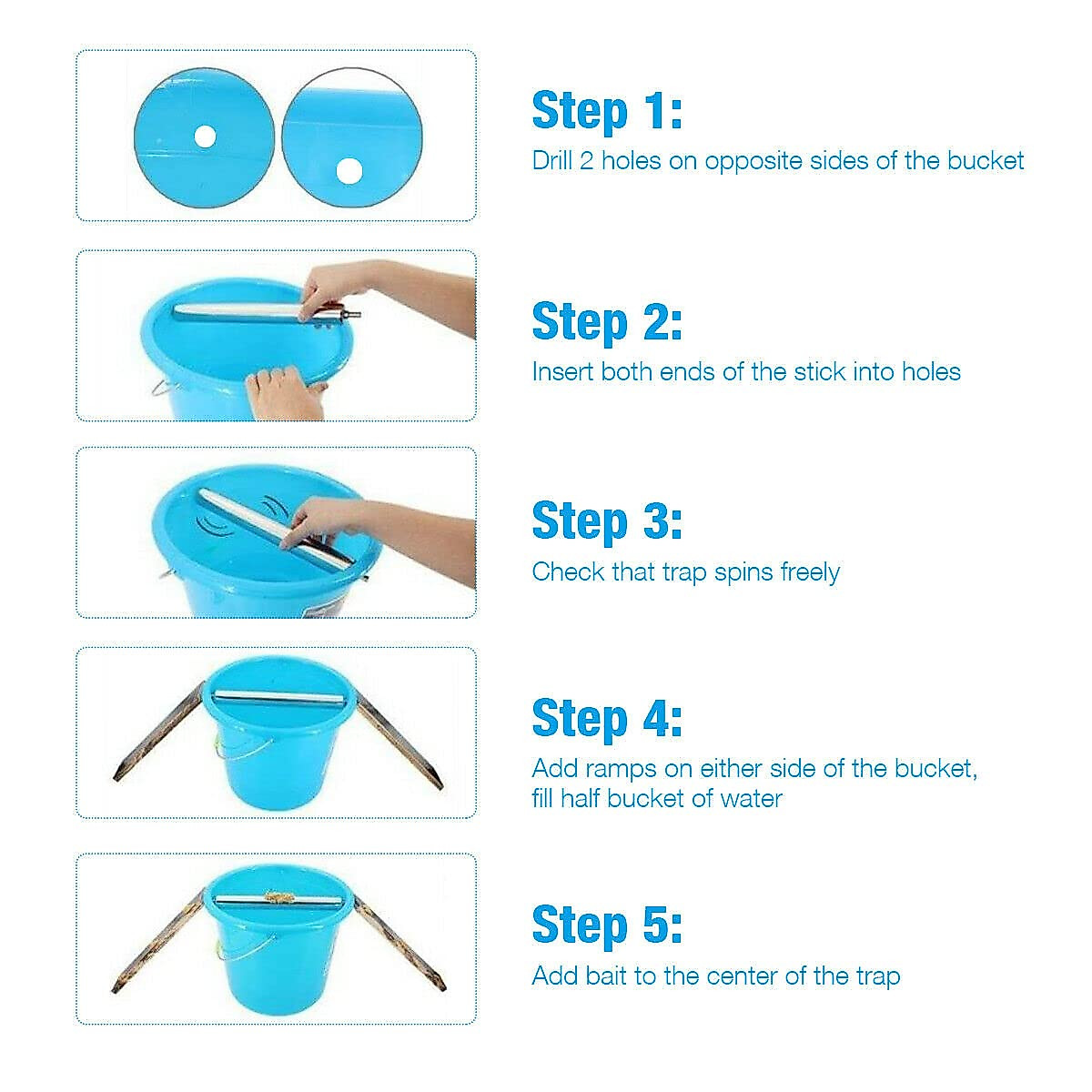 Step 1:
Drill 2 holes on opposite sides of the bucket

Step 2:
Insert both ends of the stick into holes

Step 3:
Check that trap spins freely

Step 4:
Add ramps on either side of the bucket, fill half bucket of water

Step 5:
Add bait to the center of the trap