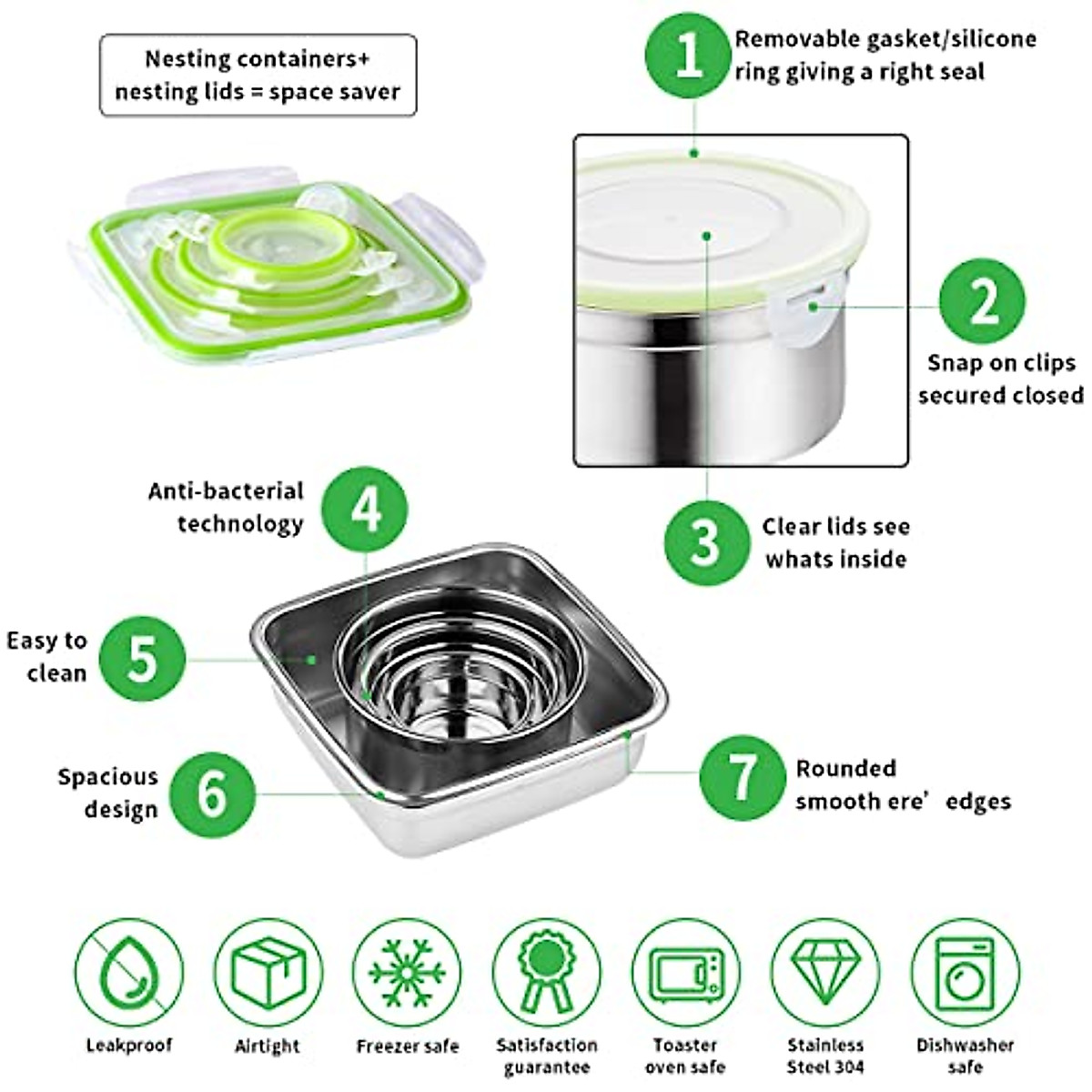 Nesting containers+ nesting lids = space saver

1 Removable gasket/silicone ring giving a right seal

2 Snap on clips secured closed

3 Clear lids see whats inside

Anti-bacterial technology 4

Easy to clean 5

Spacious design 6

7 Rounded smooth ere' edges

Leakproof

Airtight

Freezer safe

Satisfaction guarantee

Toaster oven safe

Stainless Steel 304

Dishwasher safe