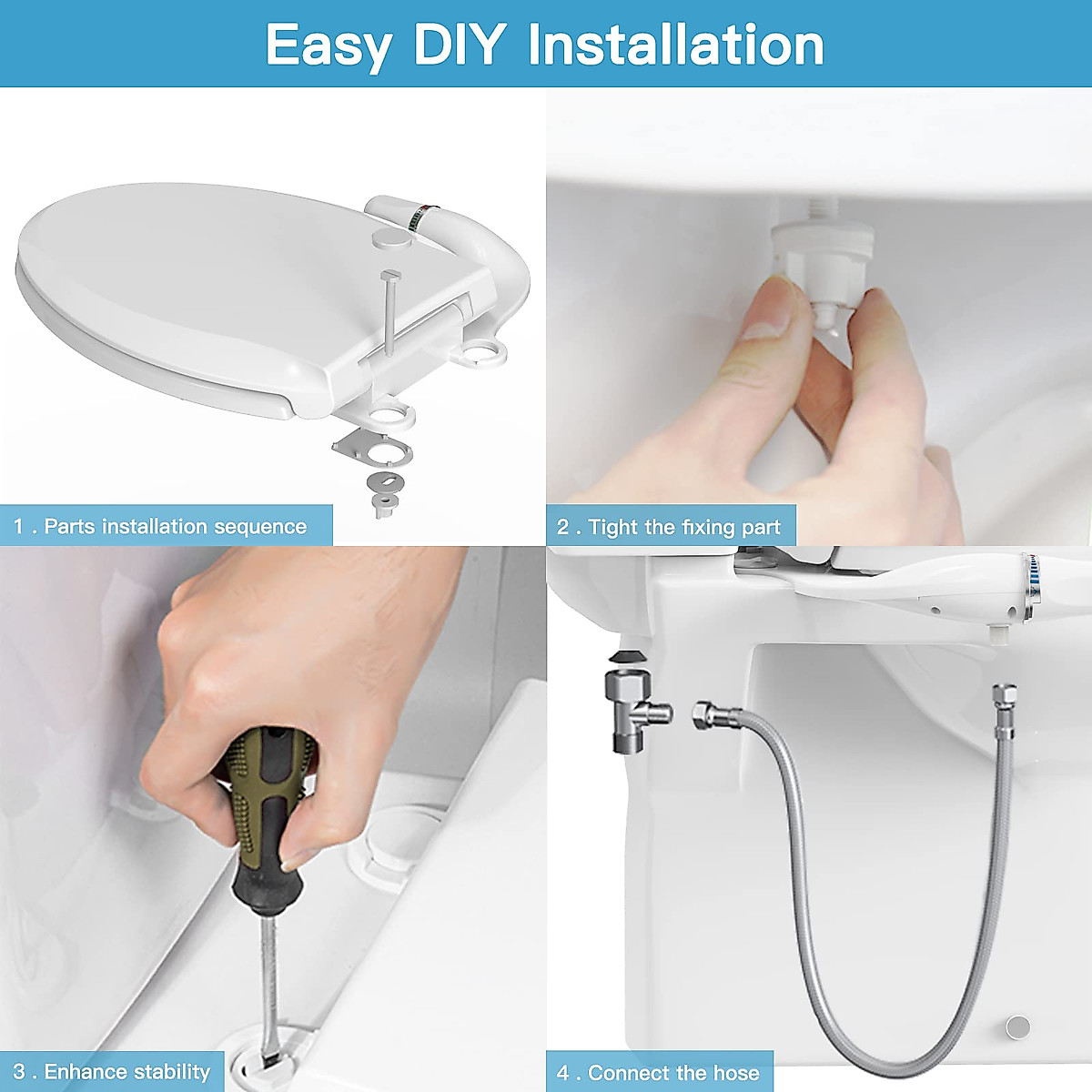 Easy DIY Installation

1 . Parts installation sequence

2 . Tight the fixing part

3 . Enhance stability

4 . Connect the hose