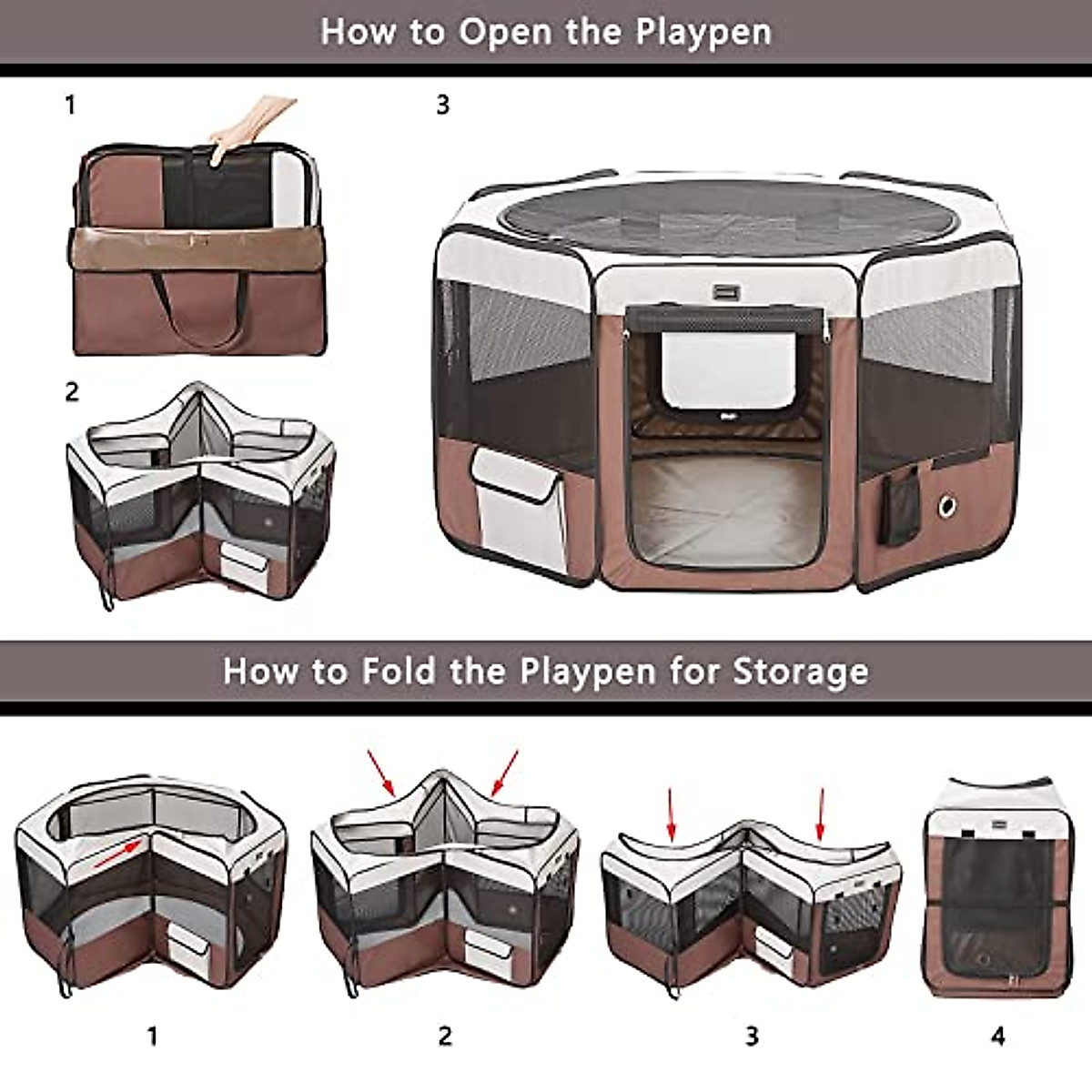 How to Open the Playpen

1

3

2

How to Fold the Playpen for Storage

1

2

3

4