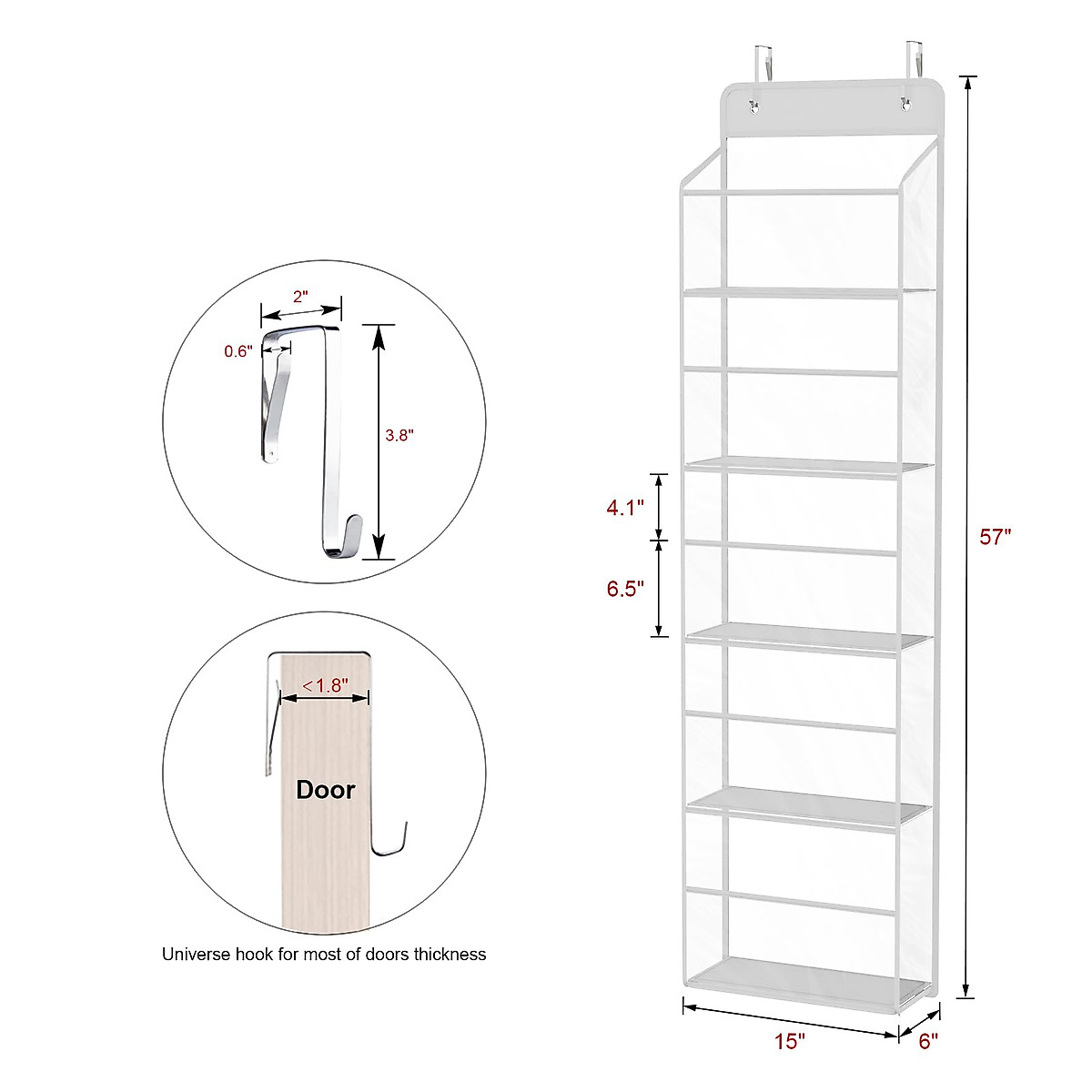 2"
0.6"
3.8"
<1.8"
Door
Universe hook for most of doors thickness
4.1"
6.5"
57"
15"
6"