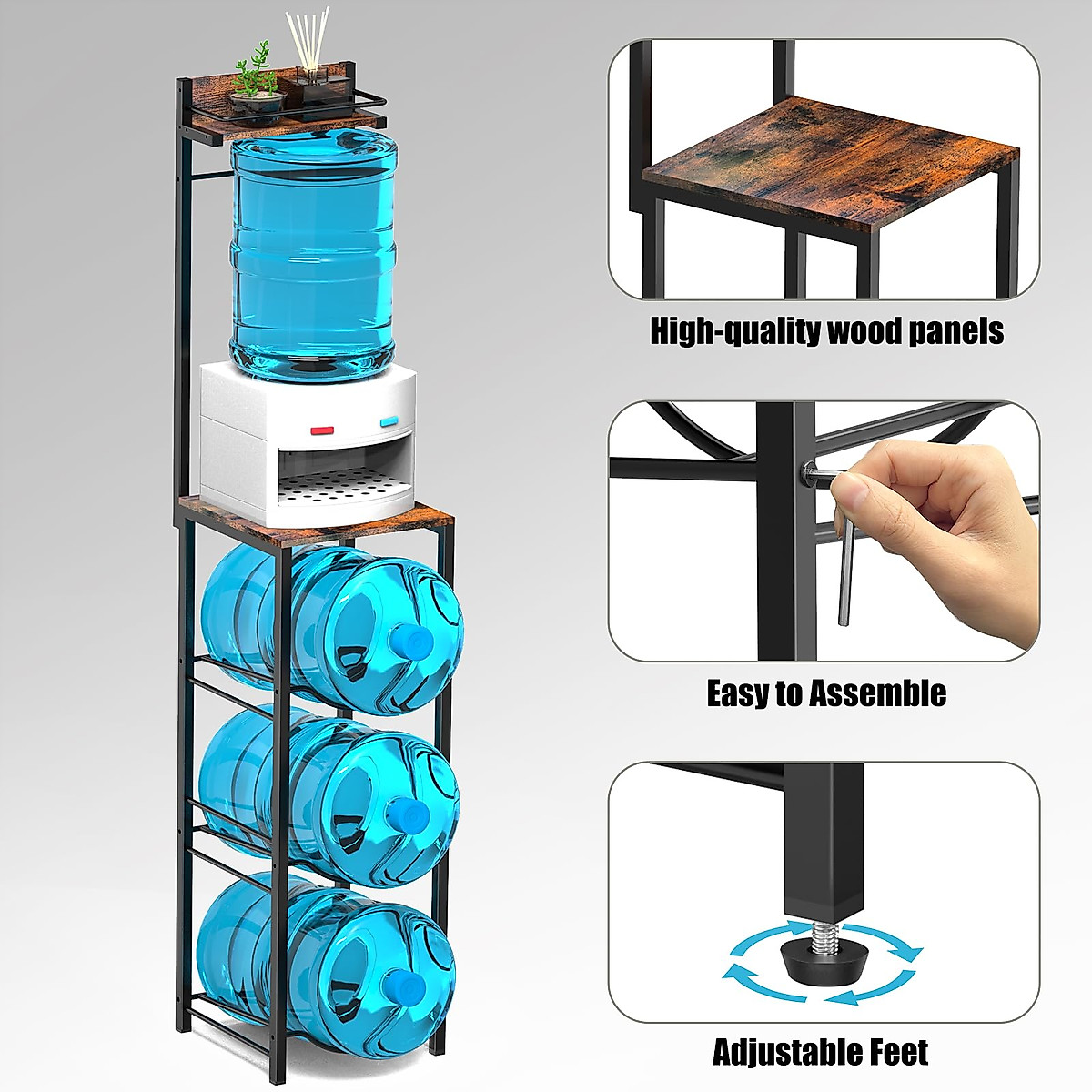 High-quality wood panels

Easy to Assemble

Adjustable Feet