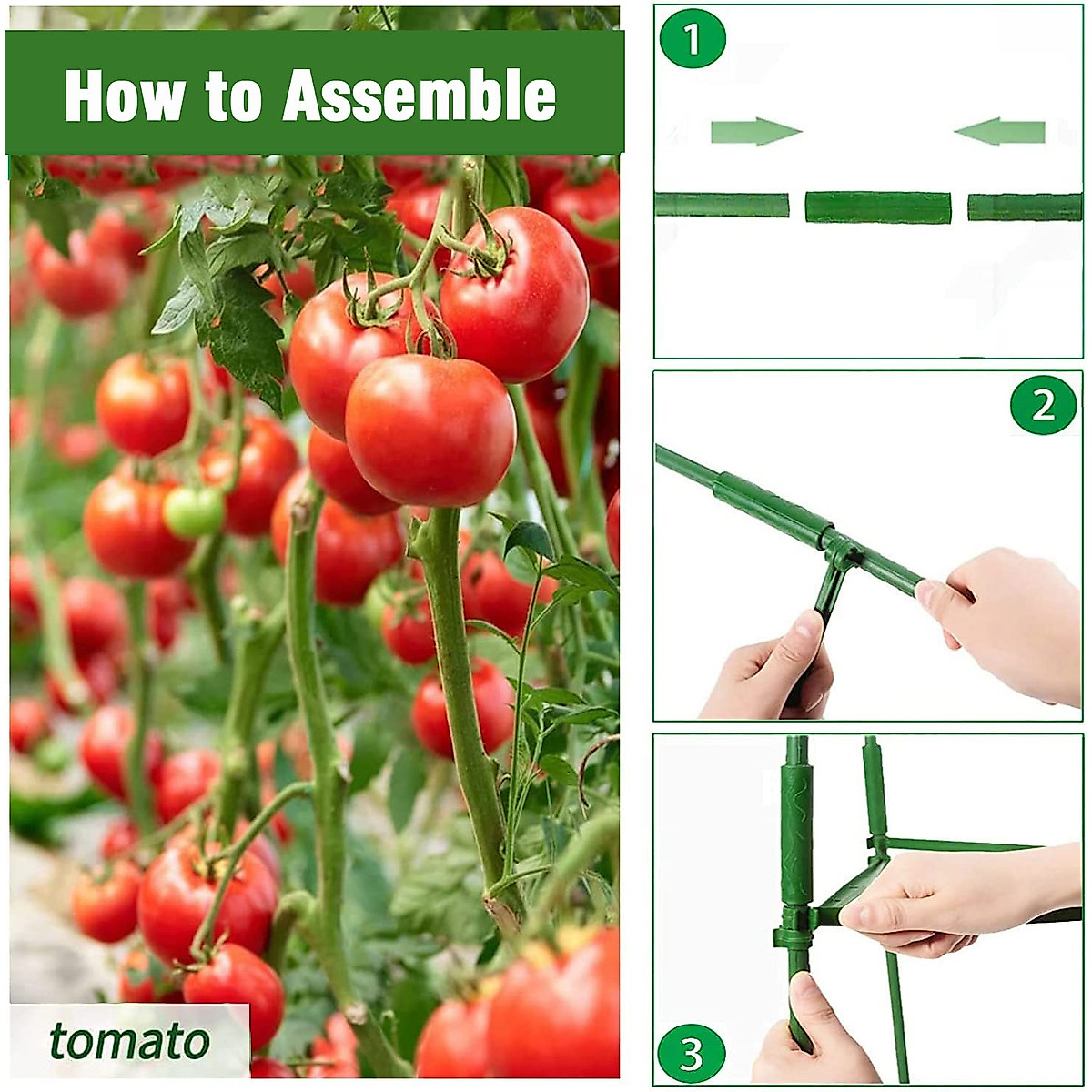 How to Assemble

tomato

1

2

3