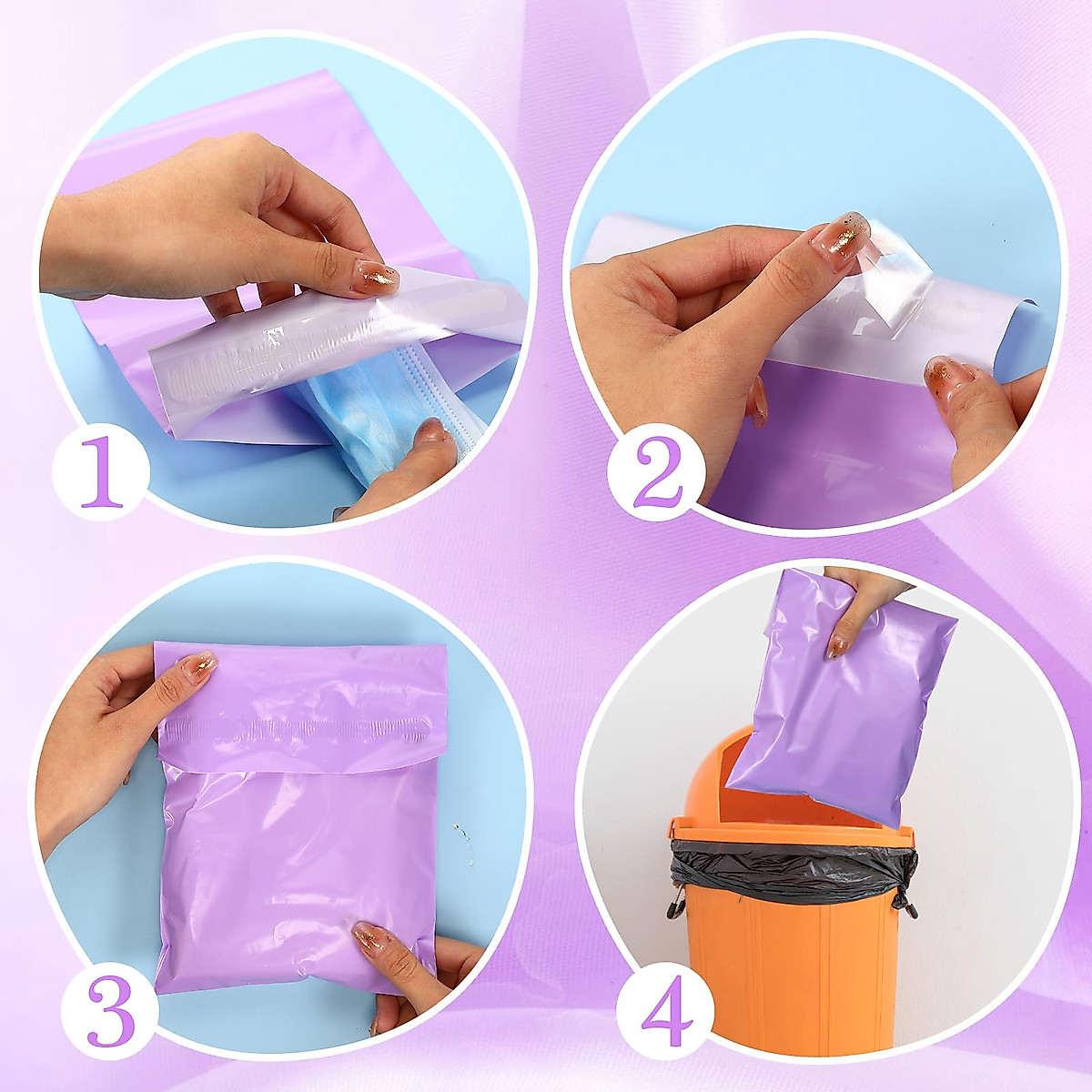 1

2

3

4