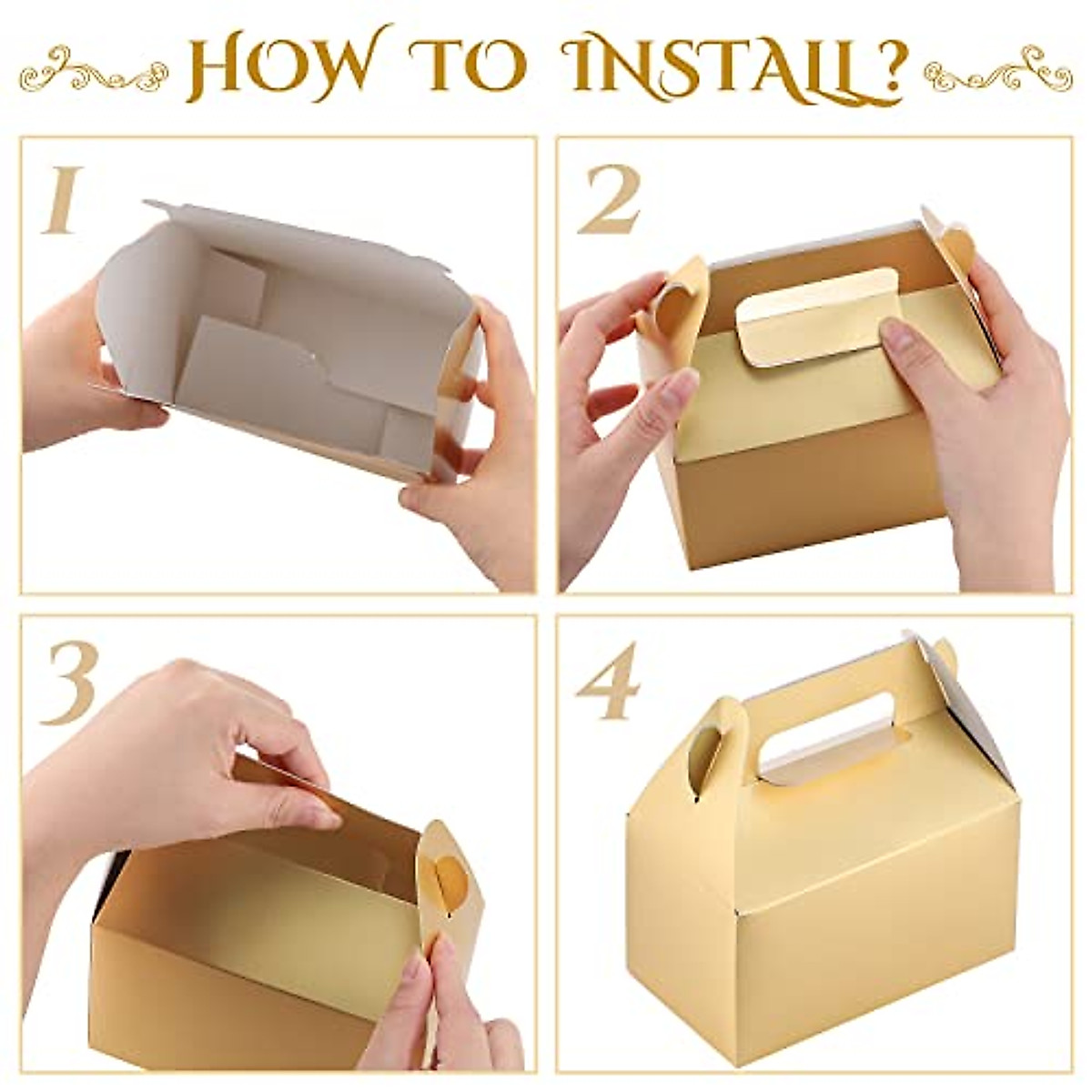 HOW TO INSTALL?

1

2

3

4