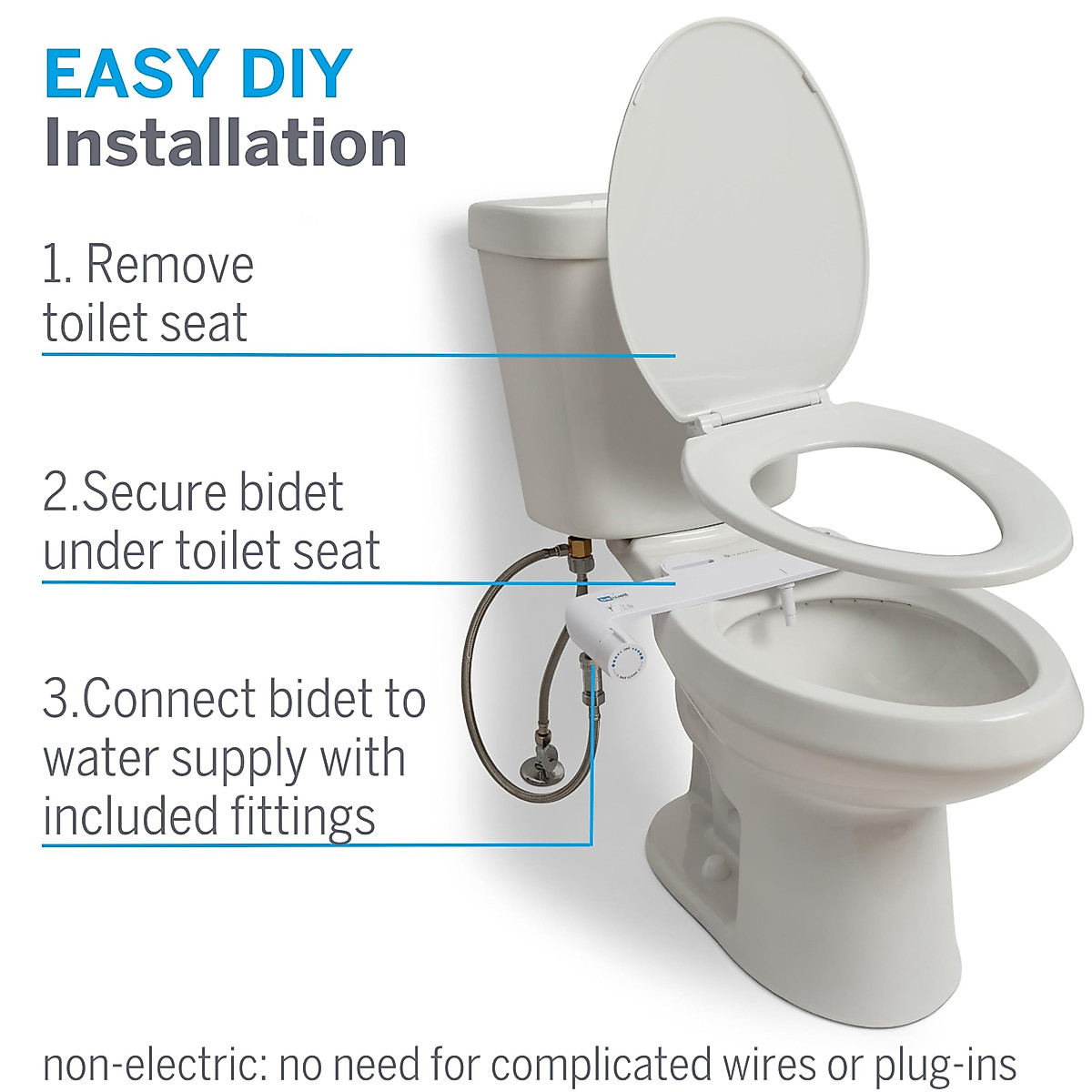 EASY DIY
Installation

1. Remove toilet seat

2.Secure bidet under toilet seat

3.Connect bidet to water supply with included fittings

non-electric: no need for complicated wires or plug-ins