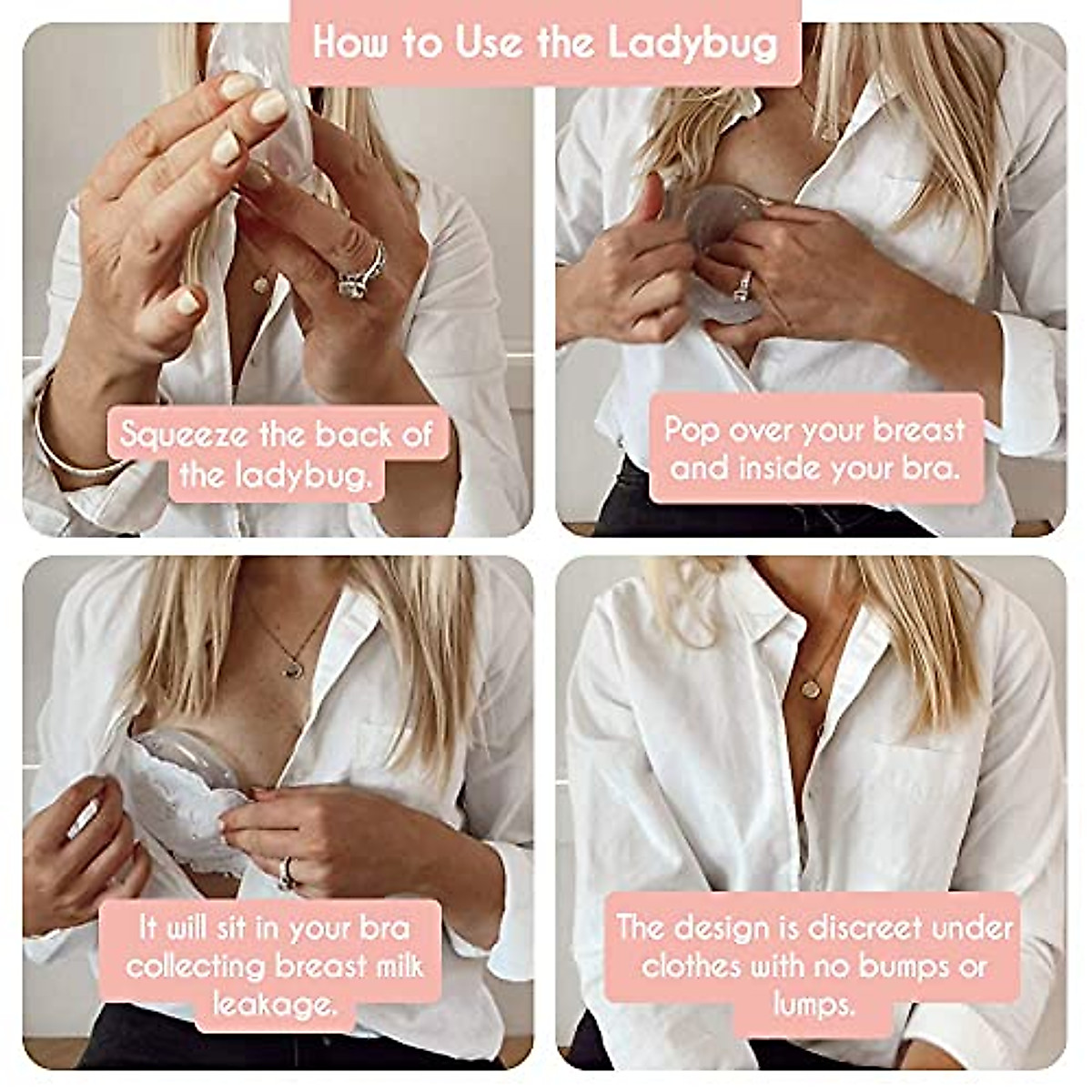 How to Use the Ladybug

Squeeze the back of the ladybug.

Pop over your breast and inside your bra.

It will sit in your bra collecting breast milk leakage.

The design is discreet under clothes with no bumps or lumps.