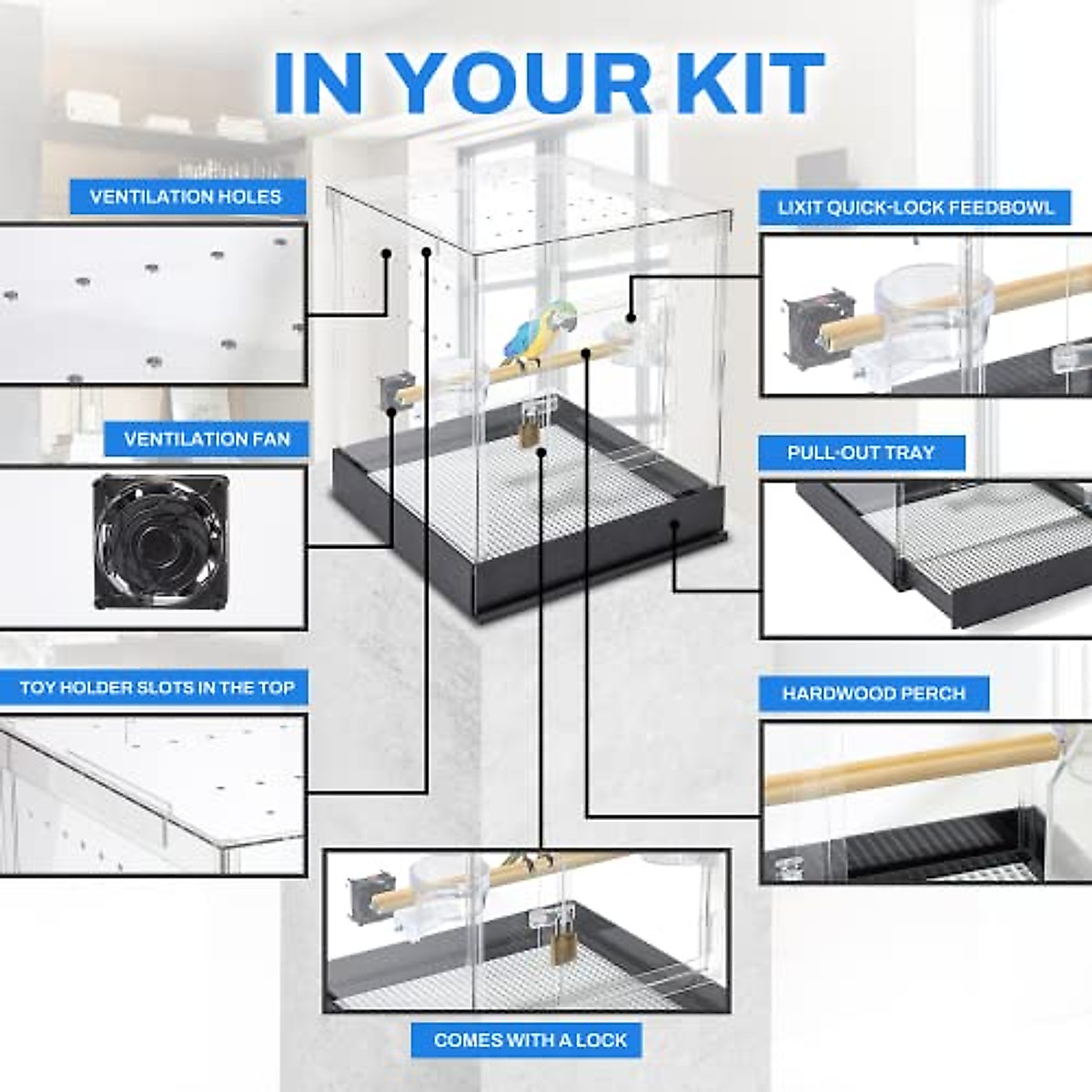 IN YOUR KIT

VENTILATION HOLES

VENTILATION FAN

TOY HOLDER SLOTS IN THE TOP

LIXIT QUICK-LOCK FEEDBOWL

PULL-OUT TRAY

HARDWOOD PERCH

COMES WITH A LOCK