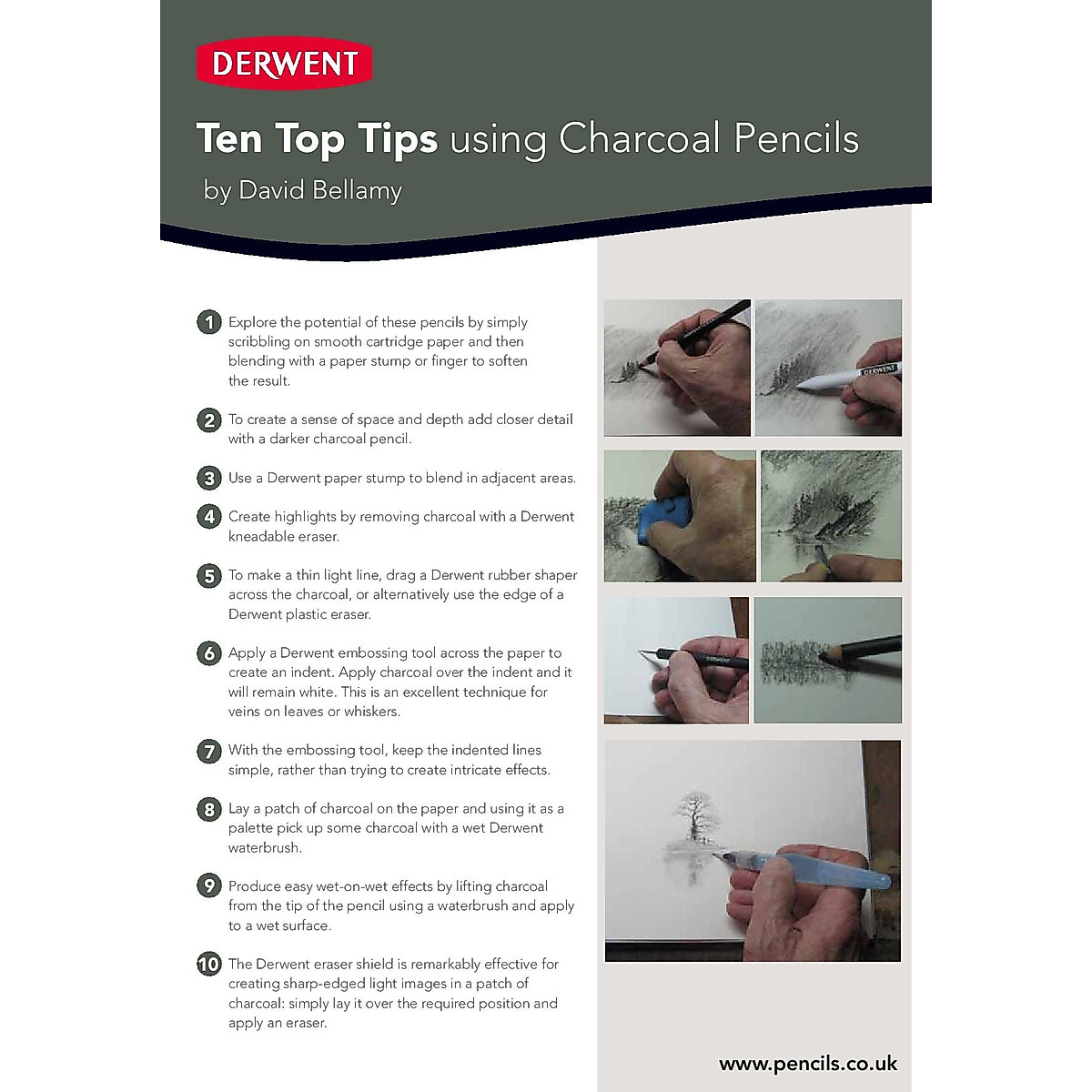 DERWENT

Ten Top Tips using Charcoal Pencils
by David Bellamy

1 Explore the potential of these pencils by simply scribbling on smooth cartridge paper and then blending with a paper stump or finger to soften the result.

2 To create a sense of space and depth add closer detail with a darker charcoal pencil.

3 Use a Derwent paper stump to blend in adjacent areas.

4 Create highlights by removing charcoal with a Derwent kneadable eraser.

5 To make a thin light line, drag a Derwent rubber shaper across the charcoal, or alternatively use the edge of a Derwent plastic eraser.

6 Apply a Derwent embossing tool across the paper to create an indent. Apply charcoal over the indent and it will remain white. This is an excellent technique for veins on leaves or whiskers.

7 With the embossing tool, keep the indented lines simple, rather than trying to create intricate effects.

8 Lay a patch of charcoal on the paper and using it as a palette pick up some charcoal with a wet Derwent waterbrush.

9 Produce easy wet-on-wet effects by lifting charcoal from the tip of the pencil using a waterbrush and apply to a wet surface.

10 The Derwent eraser shield is remarkably effective for creating sharp-edged light images in a patch of charcoal: simply lay it over the required position and apply an eraser.

DERWENT

DERWENT

www.pencils.co.uk