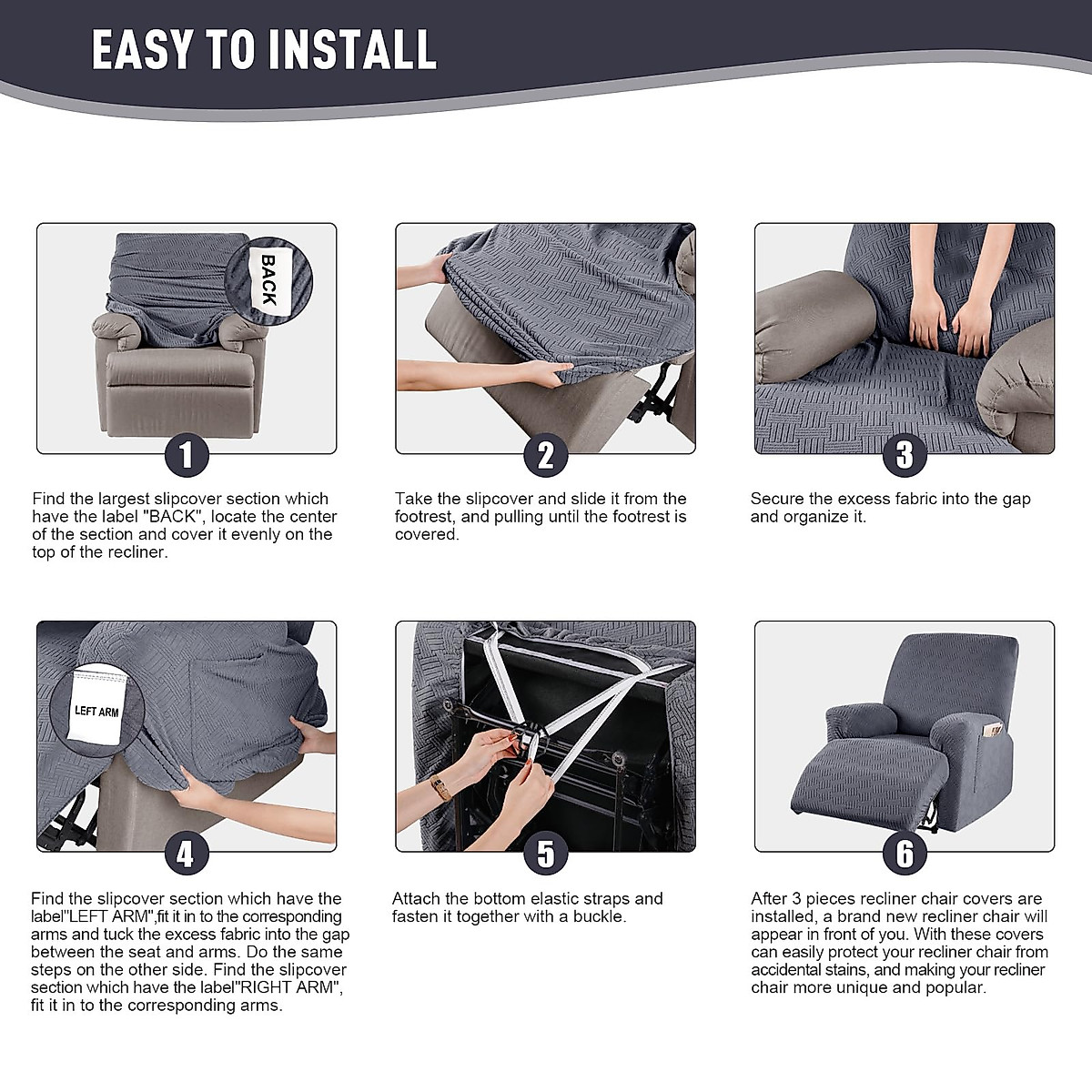 EASY TO INSTALL

BACK

1

Find the largest slipcover section which have the label "BACK", locate the center of the section and cover it evenly on the top of the recliner.

2

Take the slipcover and slide it from the footrest, and pulling until the footrest is covered.

3

Secure the excess fabric into the gap and organize it.

LEFT ARM

4

Find the slipcover section which have the label"LEFT ARM",fit it in to the corresponding arms and tuck the excess fabric into the gap between the seat and arms. Do the same steps on the other side. Find the slipcover section which have the label"RIGHT ARM", fit it in to the corresponding arms.

5

Attach the bottom elastic straps and fasten it together with a buckle.

6

After 3 pieces recliner chair covers are installed, a brand new recliner chair will appear in front of you. With these covers can easily protect your recliner chair from accidental stains, and making your recliner chair more unique and popular.