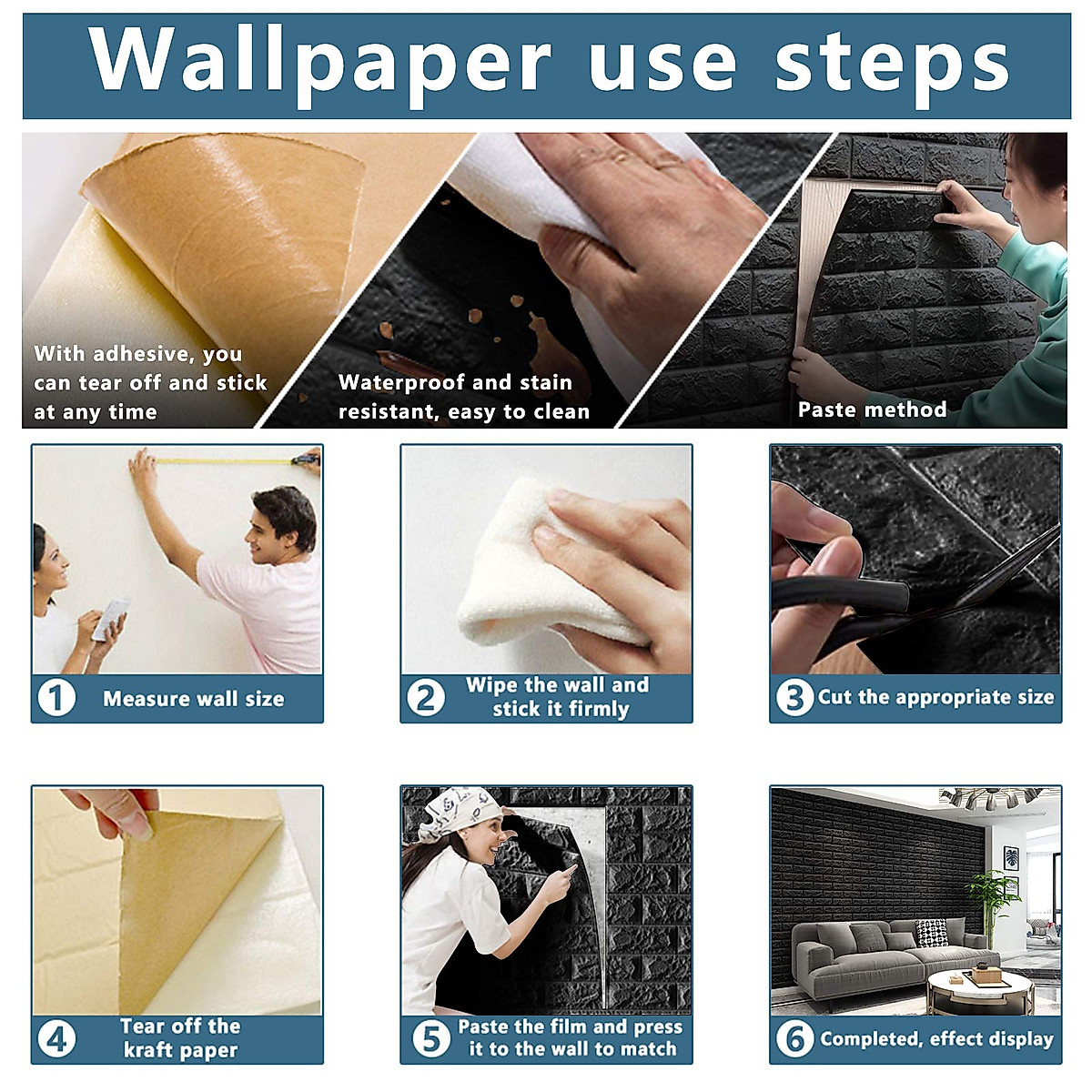 Wallpaper use steps

With adhesive, you can tear off and stick at any time

Waterproof and stain resistant, easy to clean

Paste method

1 Measure wall size

2 Wipe the wall and stick it firmly

3 Cut the appropriate size

4 Tear off the kraft paper

5 Paste the film and press it to the wall to match

6 Completed, effect display