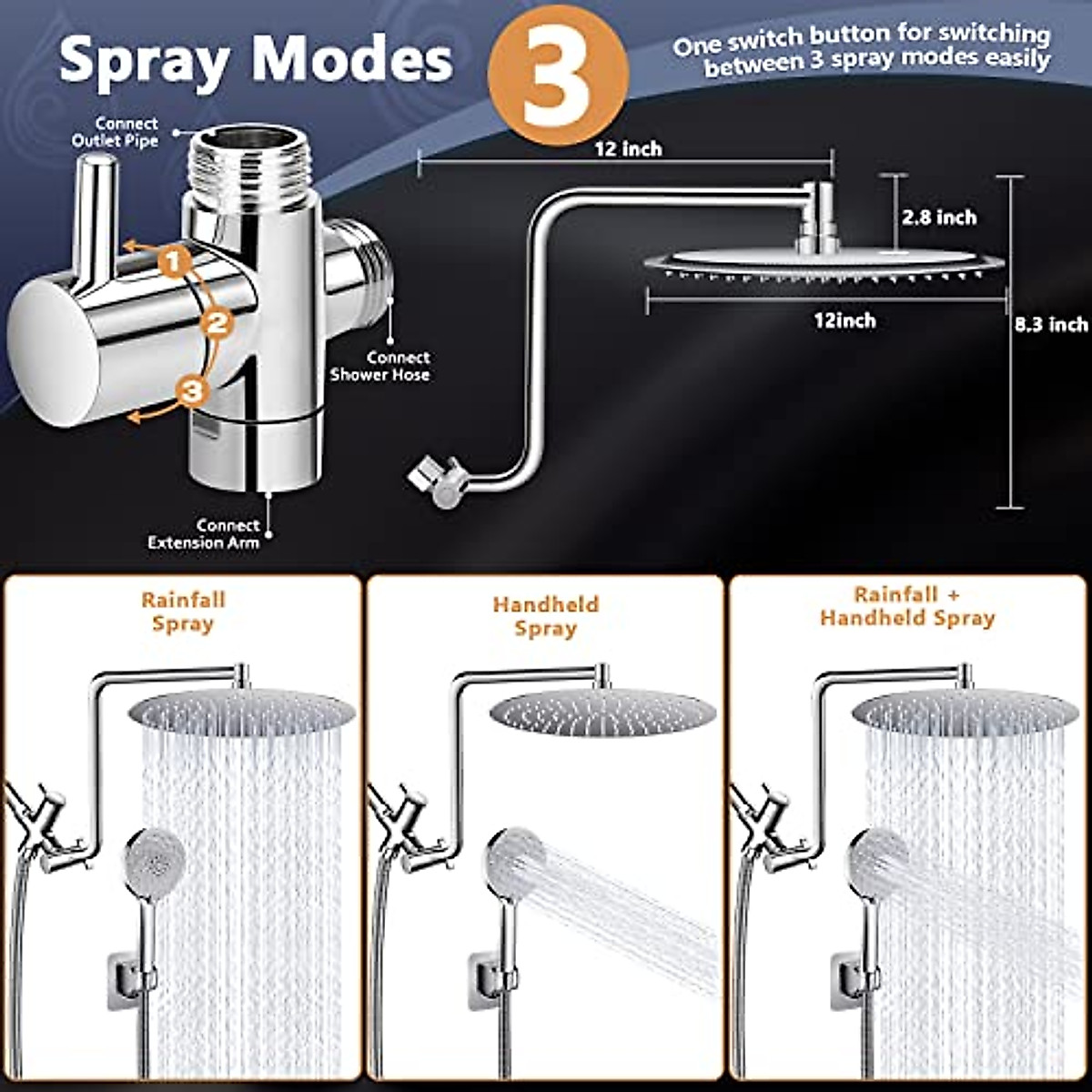 Spray Modes 3

One switch button for switching between 3 spray modes easily

Connect Outlet Pipe

1
2
3

Connect Shower Hose

Connect Extension Arm

12 inch

2.8 inch

12inch

8.3 inch

Rainfall Spray

Handheld Spray

Rainfall + Handheld Spray