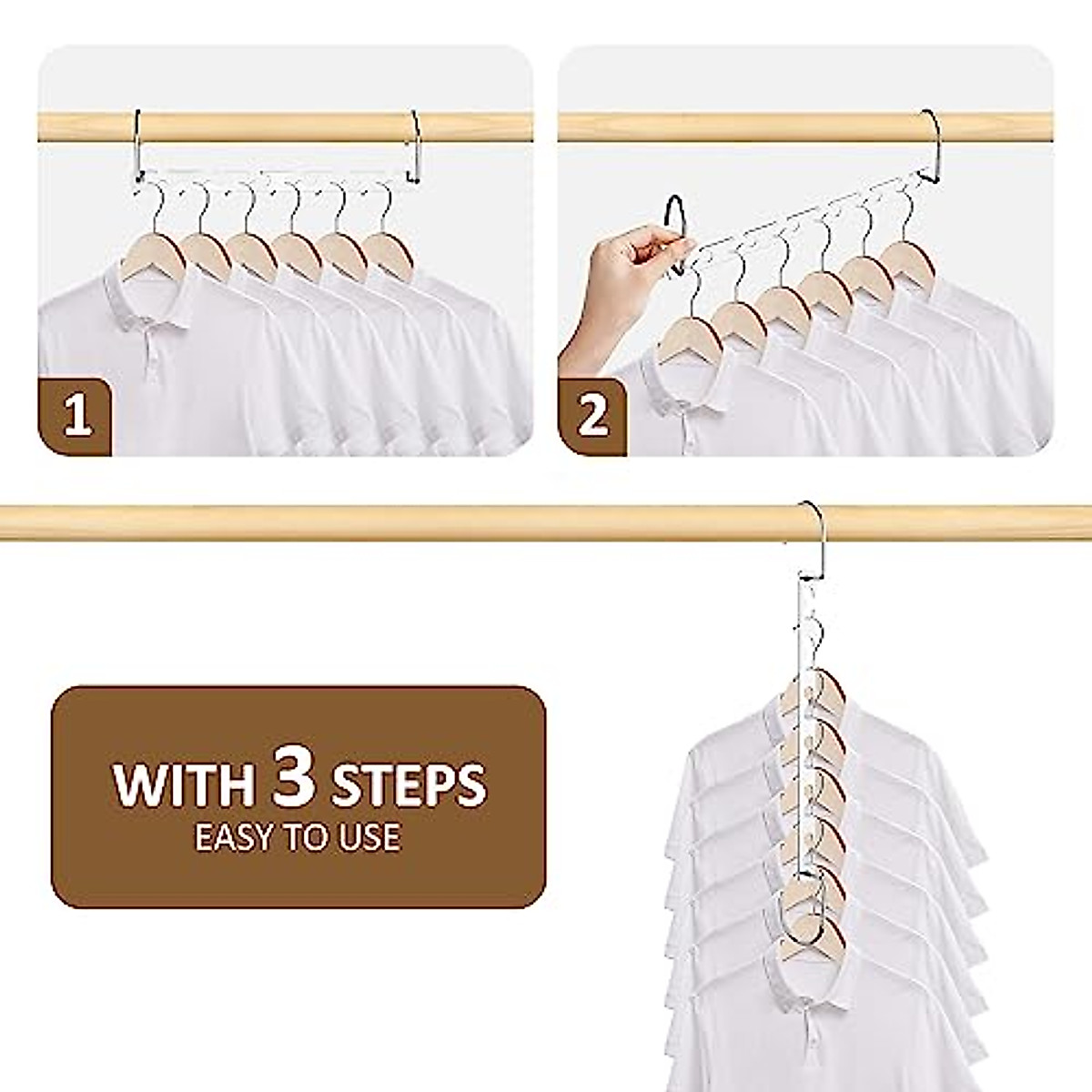 1

2

WITH 3 STEPS
EASY TO USE