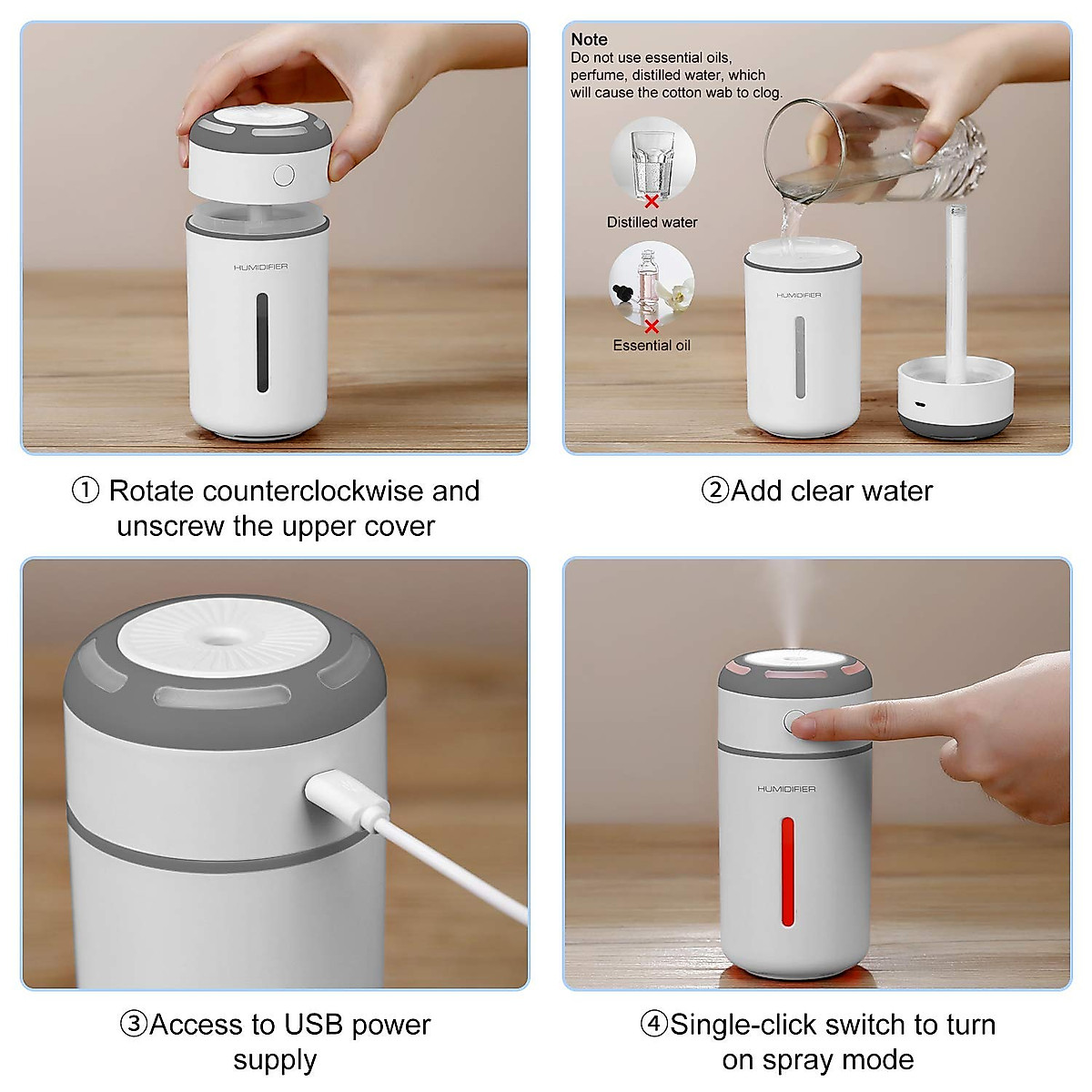 HUMIDIFIER

① Rotate counterclockwise and unscrew the upper cover

Note
Do not use essential oils, perfume, distilled water, which will cause the cotton wab to clog.

Distilled water

Essential oil

HUMIDIFIER

②Add clear water

③Access to USB power supply

HUMIDIFIER

④Single-click switch to turn on spray mode