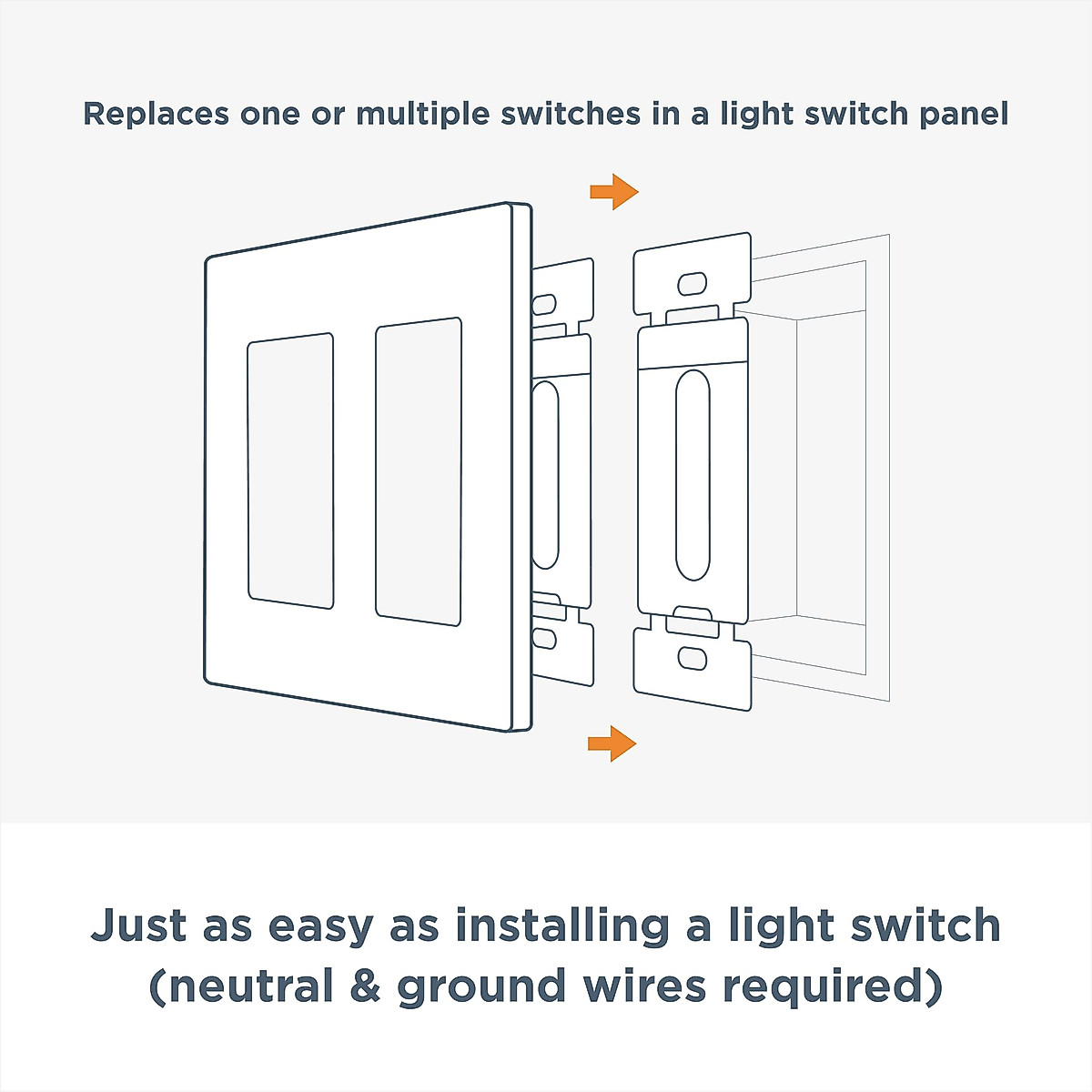 Replaces one or multiple switches in a light switch panel

Just as easy as installing a light switch (neutral & ground wires required)