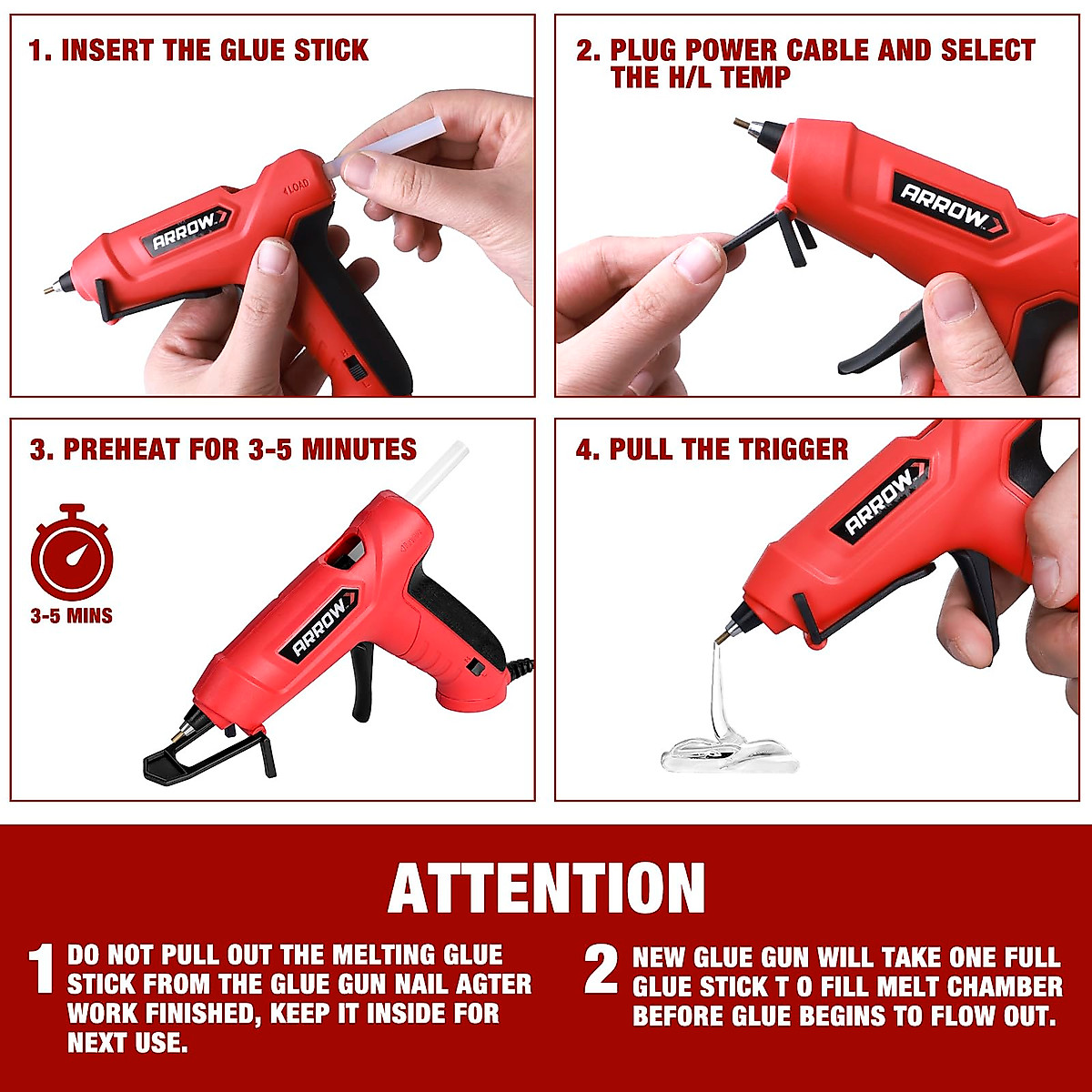 1. INSERT THE GLUE STICK

LOAD

ARROW

2. PLUG POWER CABLE AND SELECT THE H/L TEMP

ARROW

3. PREHEAT FOR 3-5 MINUTES

3-5 MINS

ARROW

4. PULL THE TRIGGER

ARROW

ATTENTION

1 DO NOT PULL OUT THE MELTING GLUE STICK FROM THE GLUE GUN NAIL AGTER WORK FINISHED, KEEP IT INSIDE FOR NEXT USE.

2 NEW GLUE GUN WILL TAKE ONE FULL GLUE STICK T O FILL MELT CHAMBER BEFORE GLUE BEGINS TO FLOW OUT.