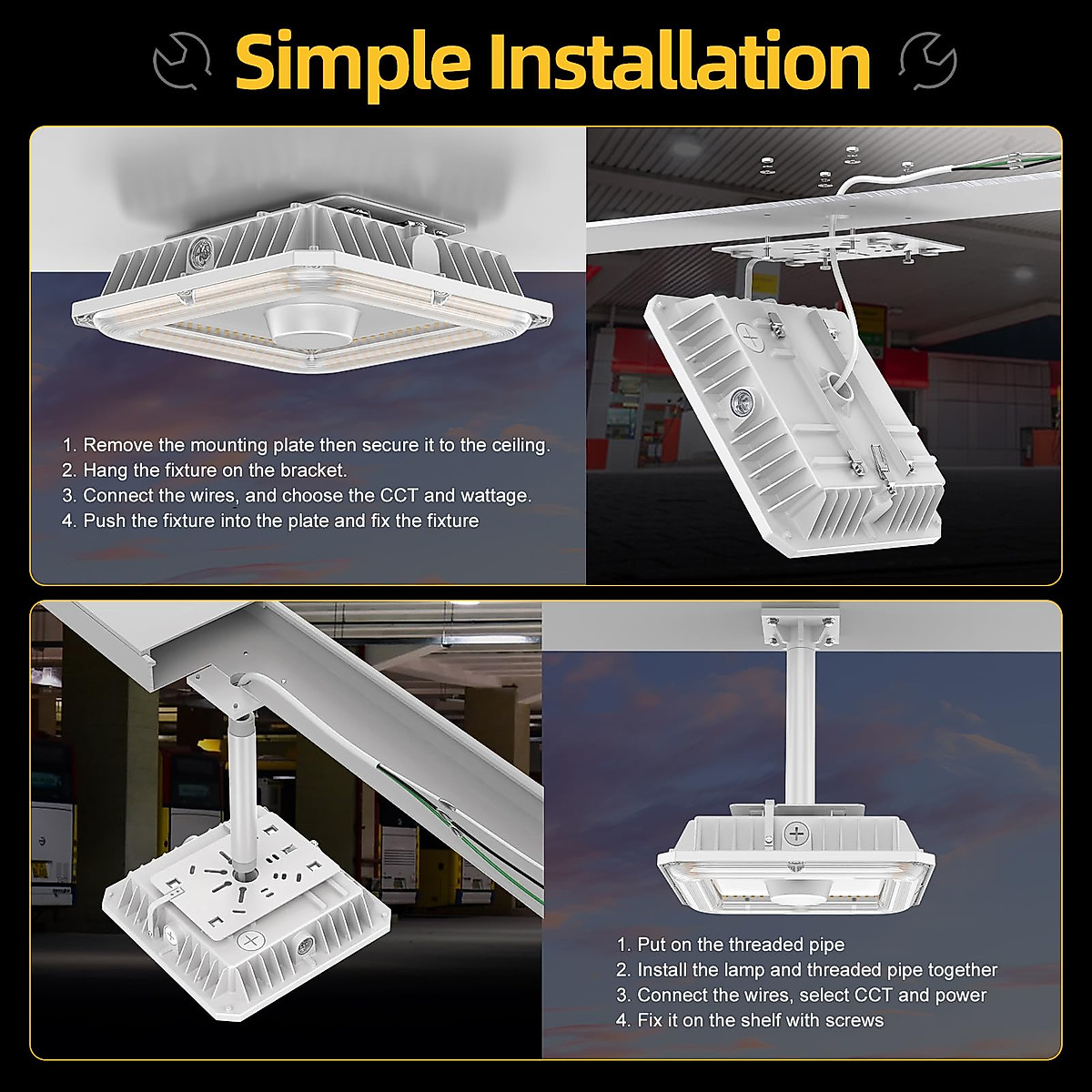 Simple Installation

1. Remove the mounting plate then secure it to the ceiling.
2. Hang the fixture on the bracket.
3. Connect the wires, and choose the CCT and wattage.
4. Push the fixture into the plate and fix the fixture

1. Put on the threaded pipe
2. Install the lamp and threaded pipe together
3. Connect the wires, select CCT and power
4. Fix it on the shelf with screws