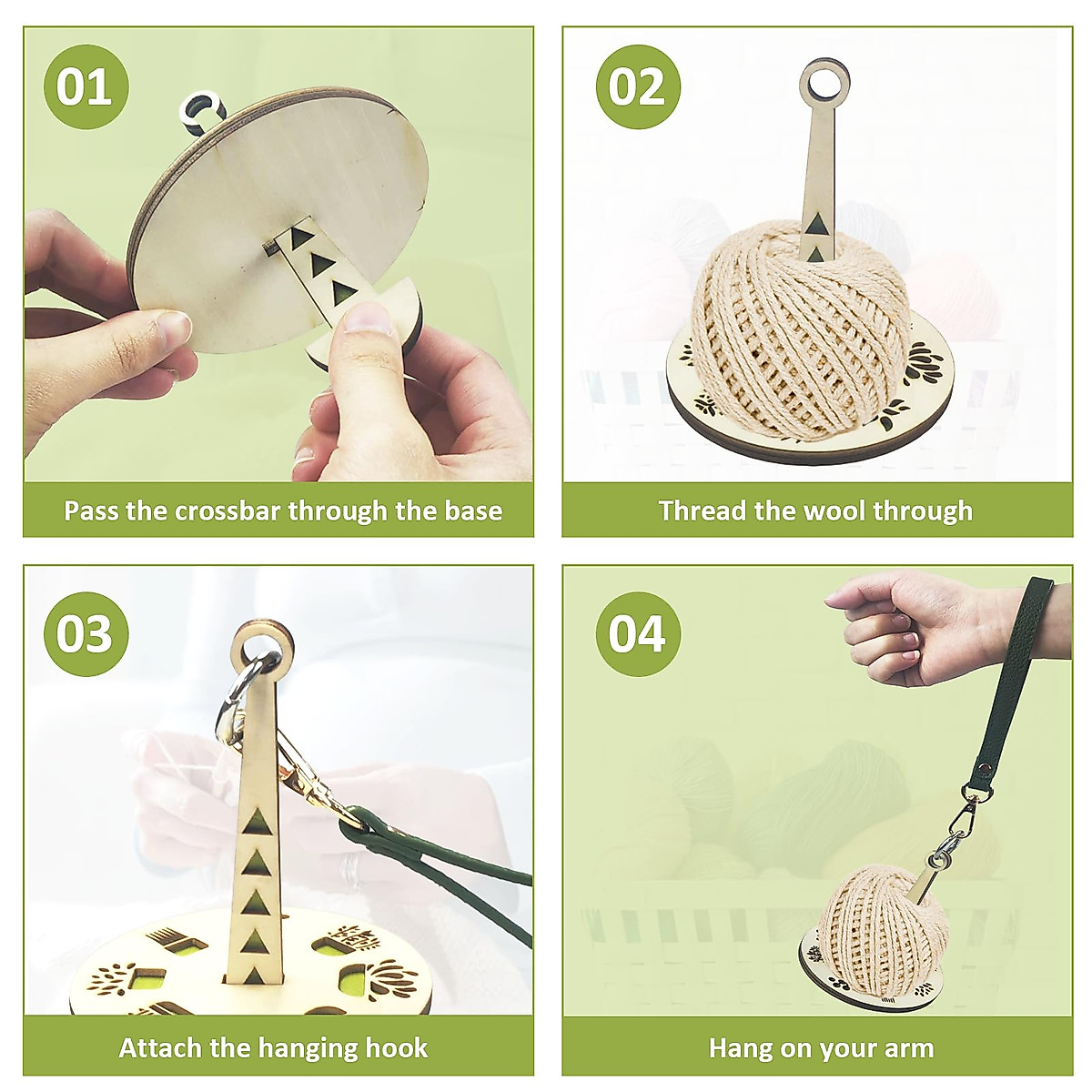 01

Pass the crossbar through the base

02

Thread the wool through

03

Attach the hanging hook

04

Hang on your arm