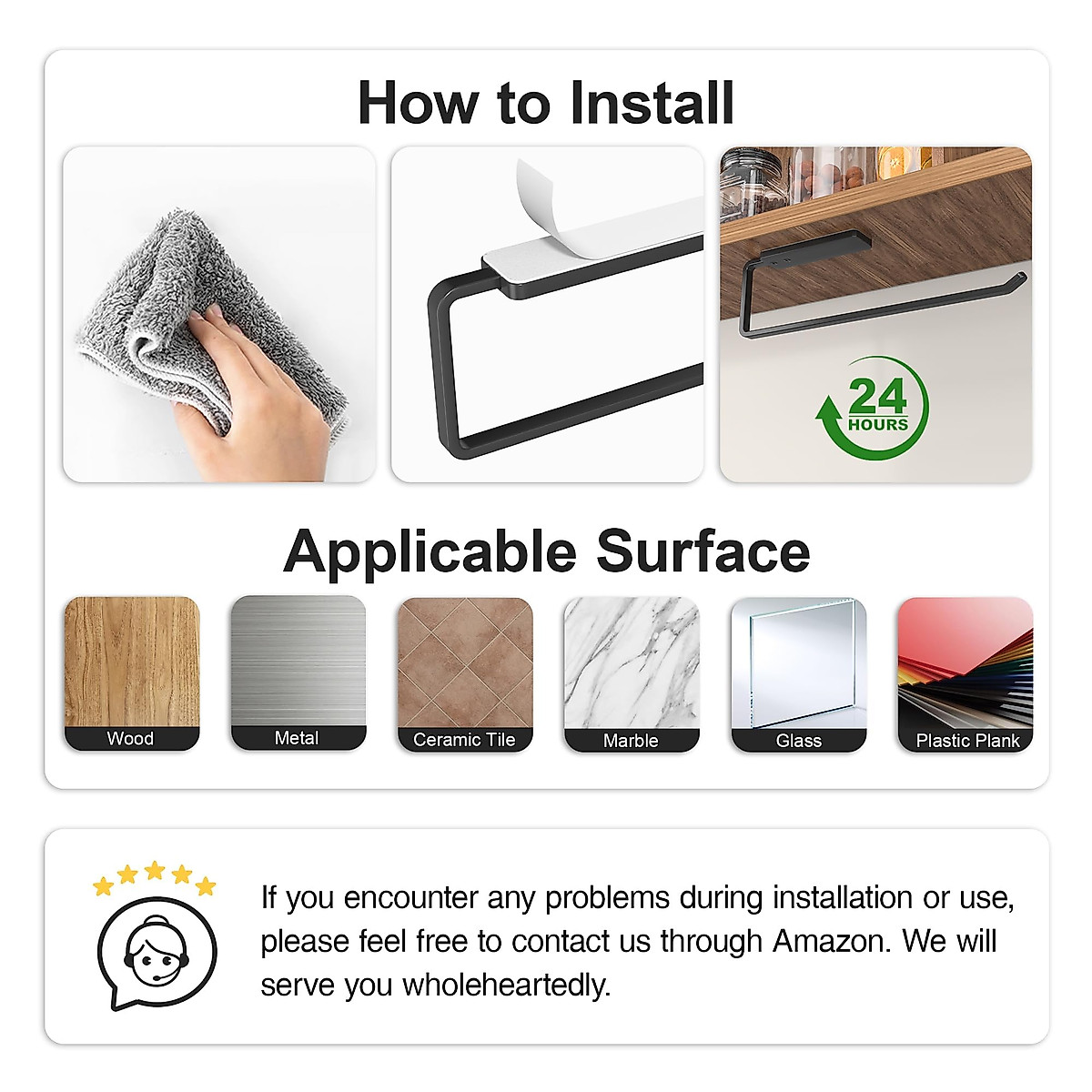 How to Install

24
HOURS

Applicable Surface

Wood

Metal

Ceramic Tile

Marble

Glass

Plastic Plank

If you encounter any problems during installation or use, please feel free to contact us through Amazon. We will serve you wholeheartedly.