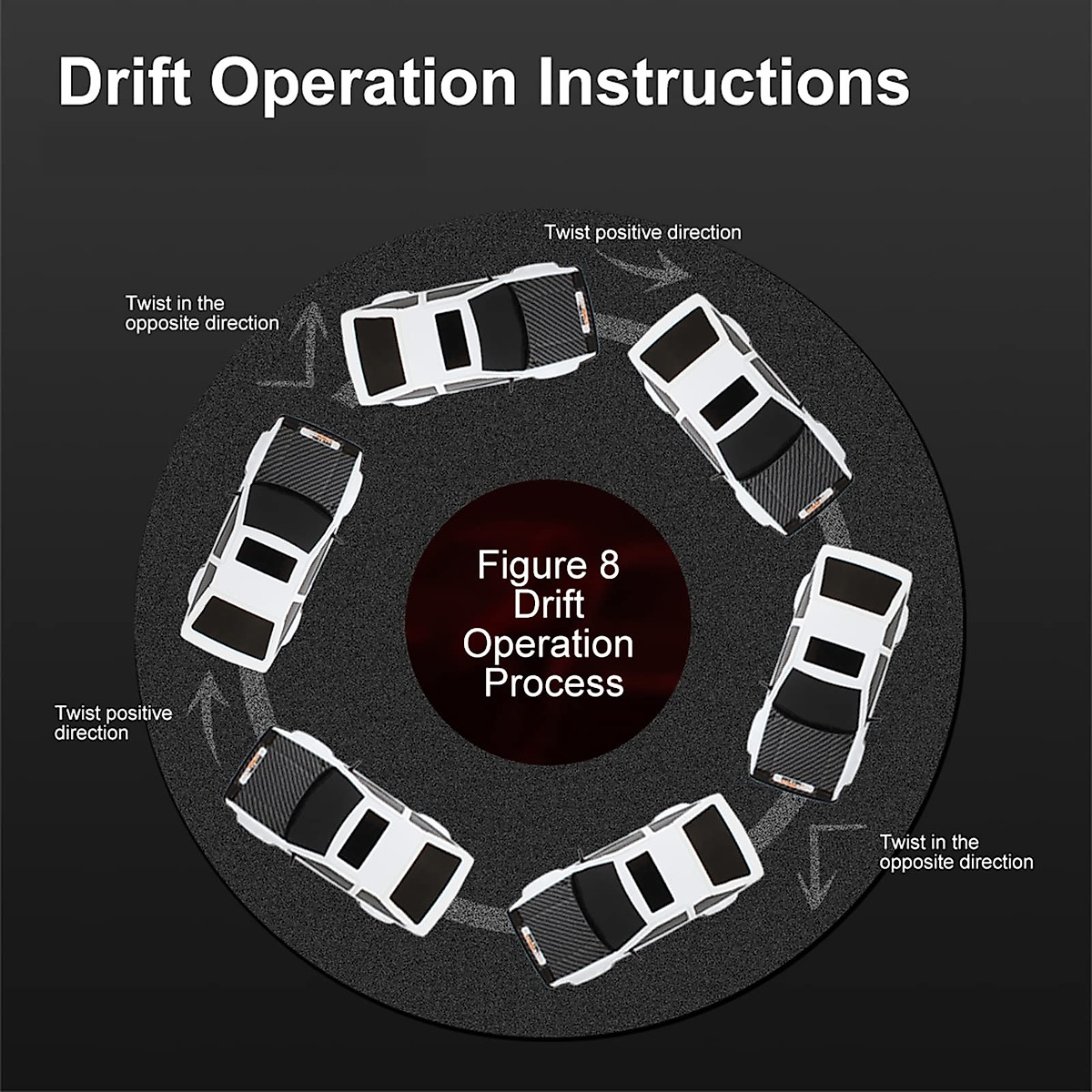 Drift Operation Instructions

Twist positive direction

Twist in the opposite direction

Figure 8 Drift Operation Process

Twist positive direction

Twist in the opposite direction