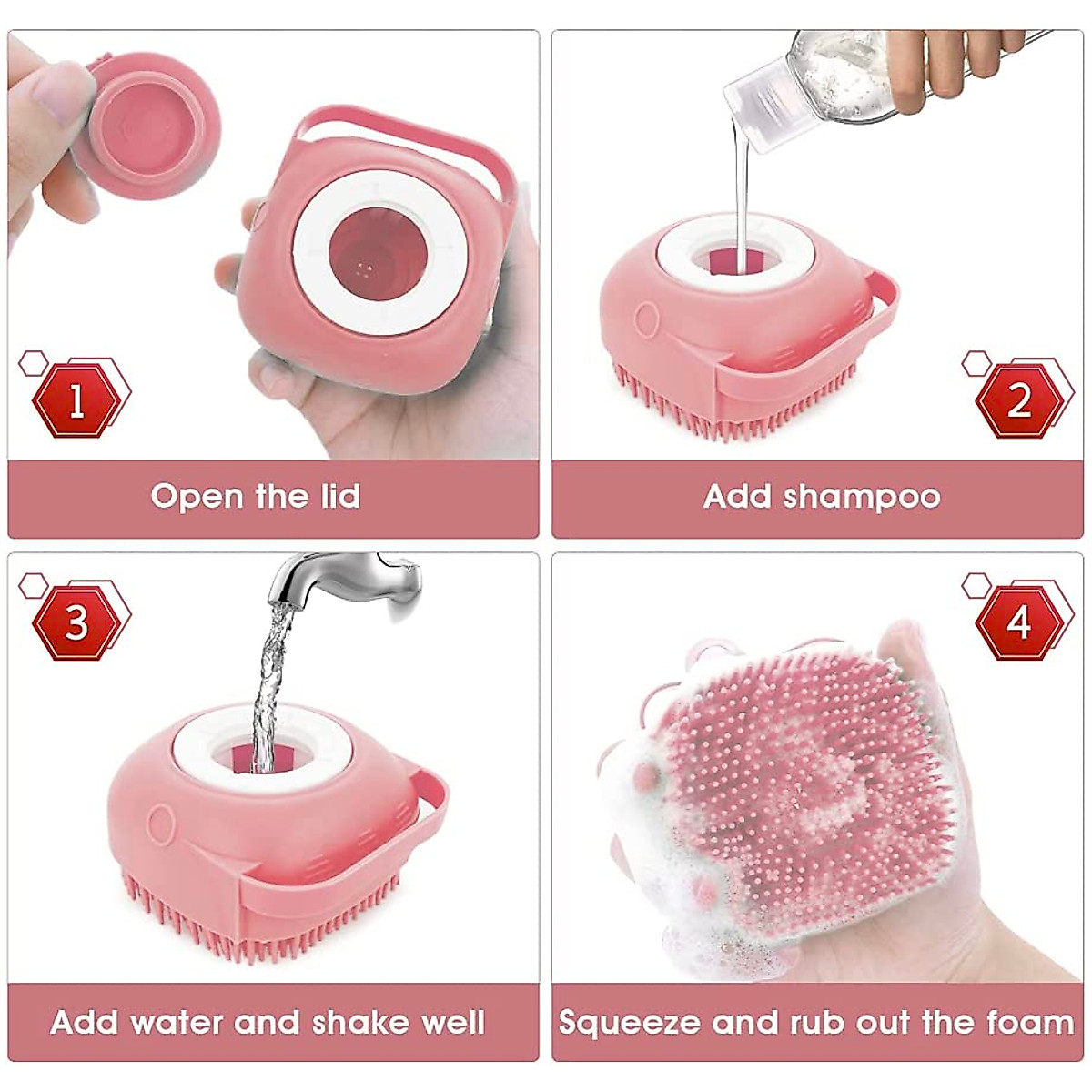 1

Open the lid

2

Add shampoo

3

Add water and shake well

4

Squeeze and rub out the foam