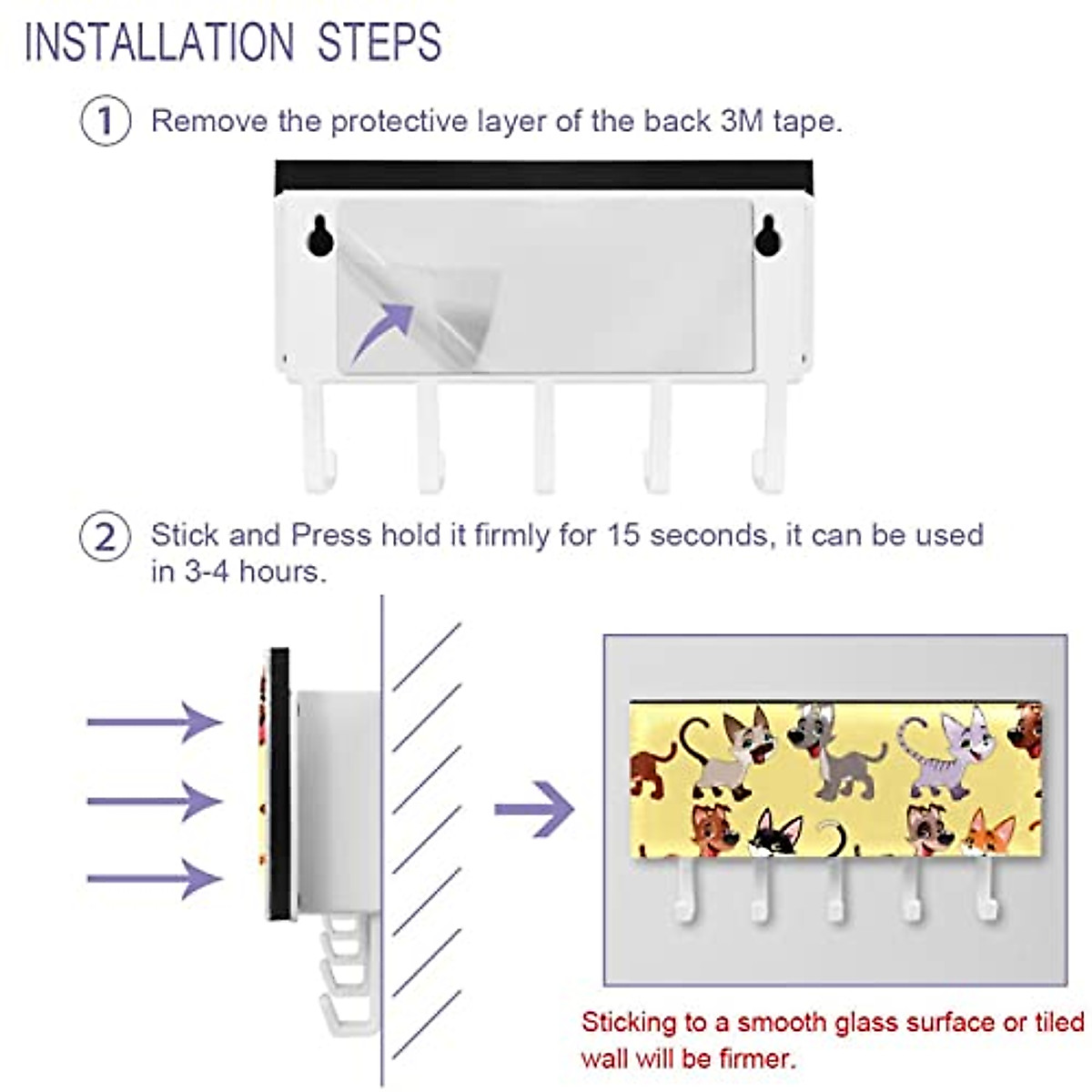 INSTALLATION STEPS

① Remove the protective layer of the back 3M tape.

② Stick and Press hold it firmly for 15 seconds, it can be used in 3-4 hours.

Sticking to a smooth glass surface or tiled wall will be firmer.