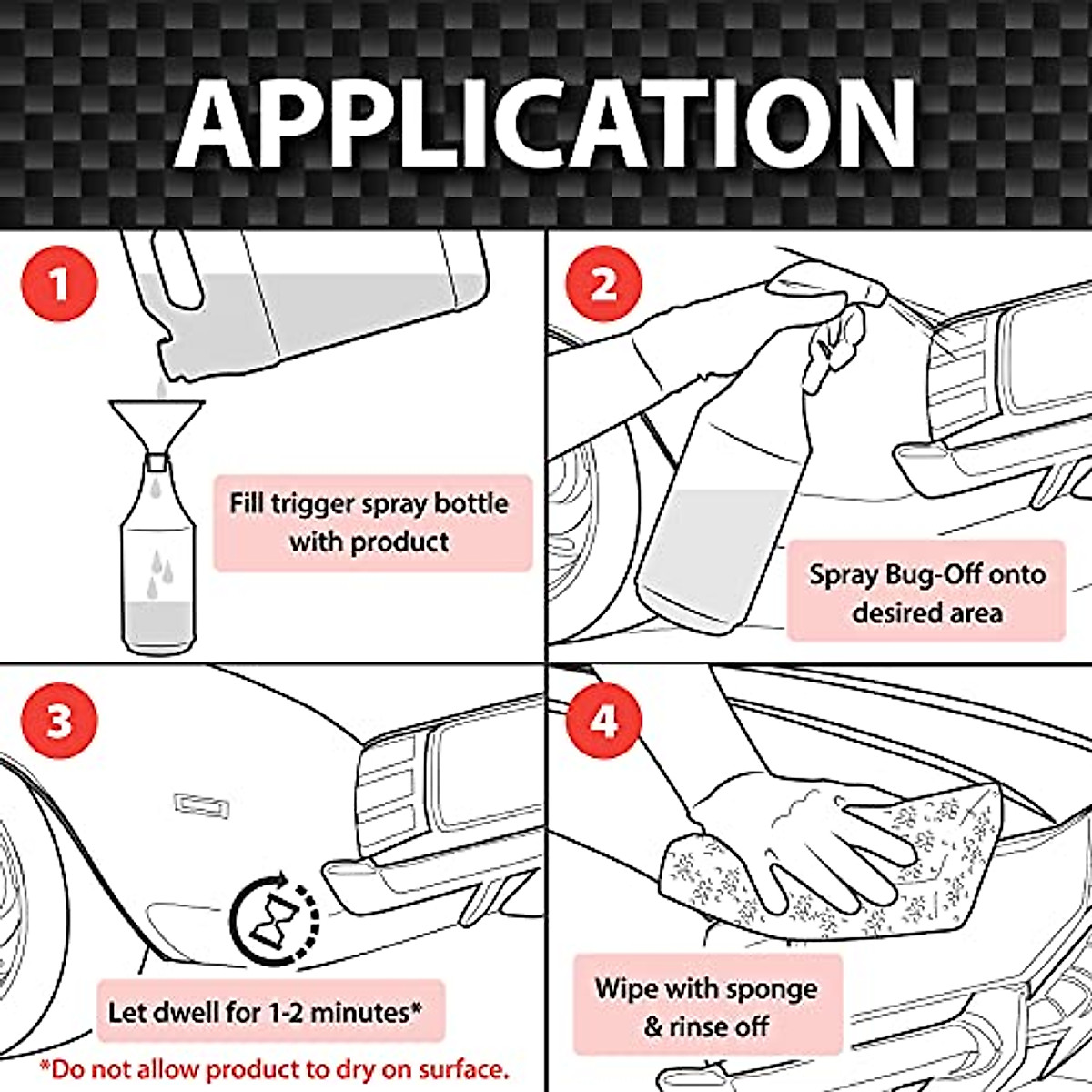 APPLICATION

1

Fill trigger spray bottle with product

2

Spray Bug-Off onto desired area

3

Let dwell for 1-2 minutes*

*Do not allow product to dry on surface.

4

Wipe with sponge & rinse off