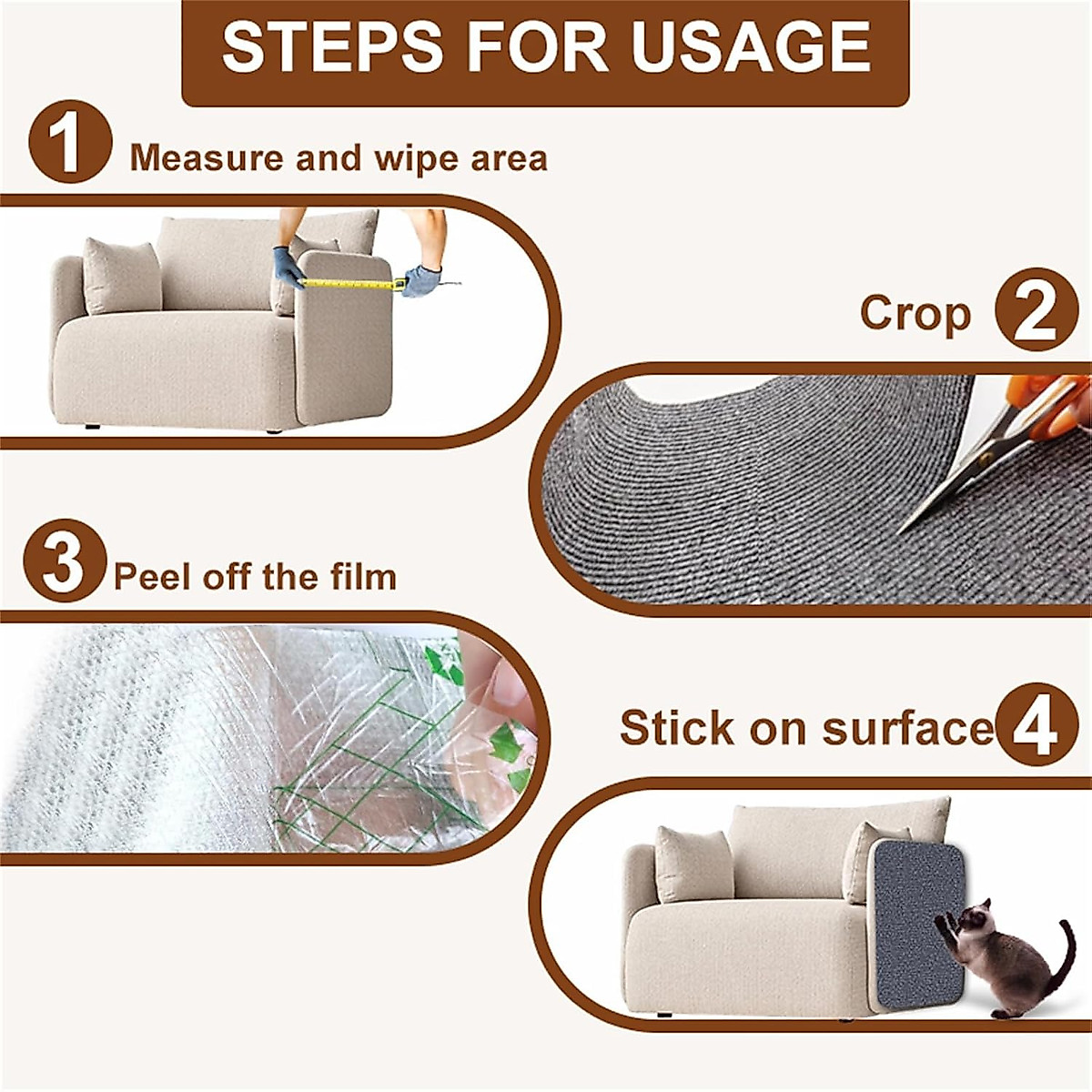 STEPS FOR USAGE

1 Measure and wipe area

Crop 2

3 Peel off the film

Stick on surface 4