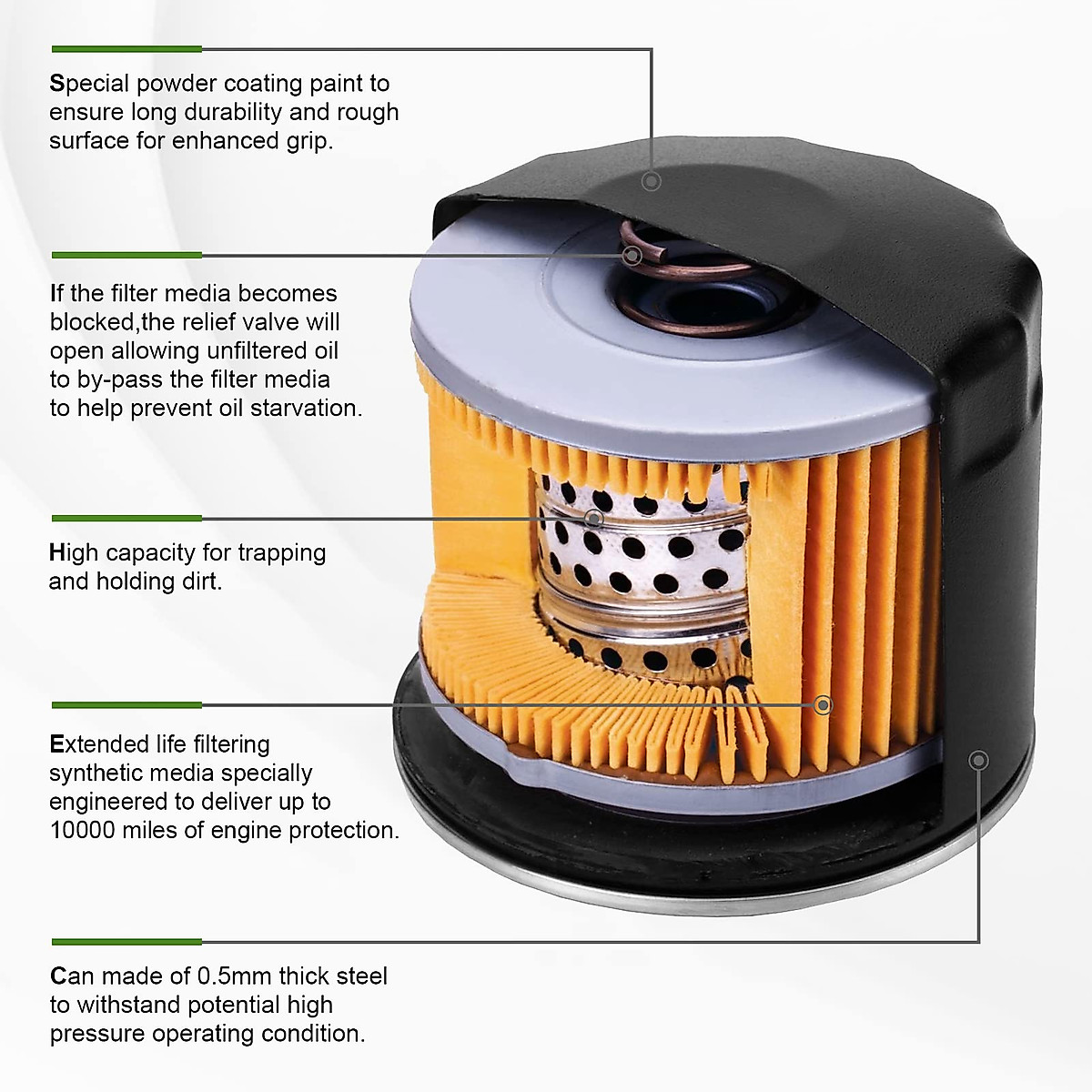 Special powder coating paint to ensure long durability and rough surface for enhanced grip.

If the filter media becomes blocked,the relief valve will open allowing unfiltered oil to by-pass the filter media to help prevent oil starvation.

High capacity for trapping and holding dirt.

Extended life filtering synthetic media specially engineered to deliver up to 10000 miles of engine protection.

Can made of 0.5mm thick steel to withstand potential high pressure operating condition.