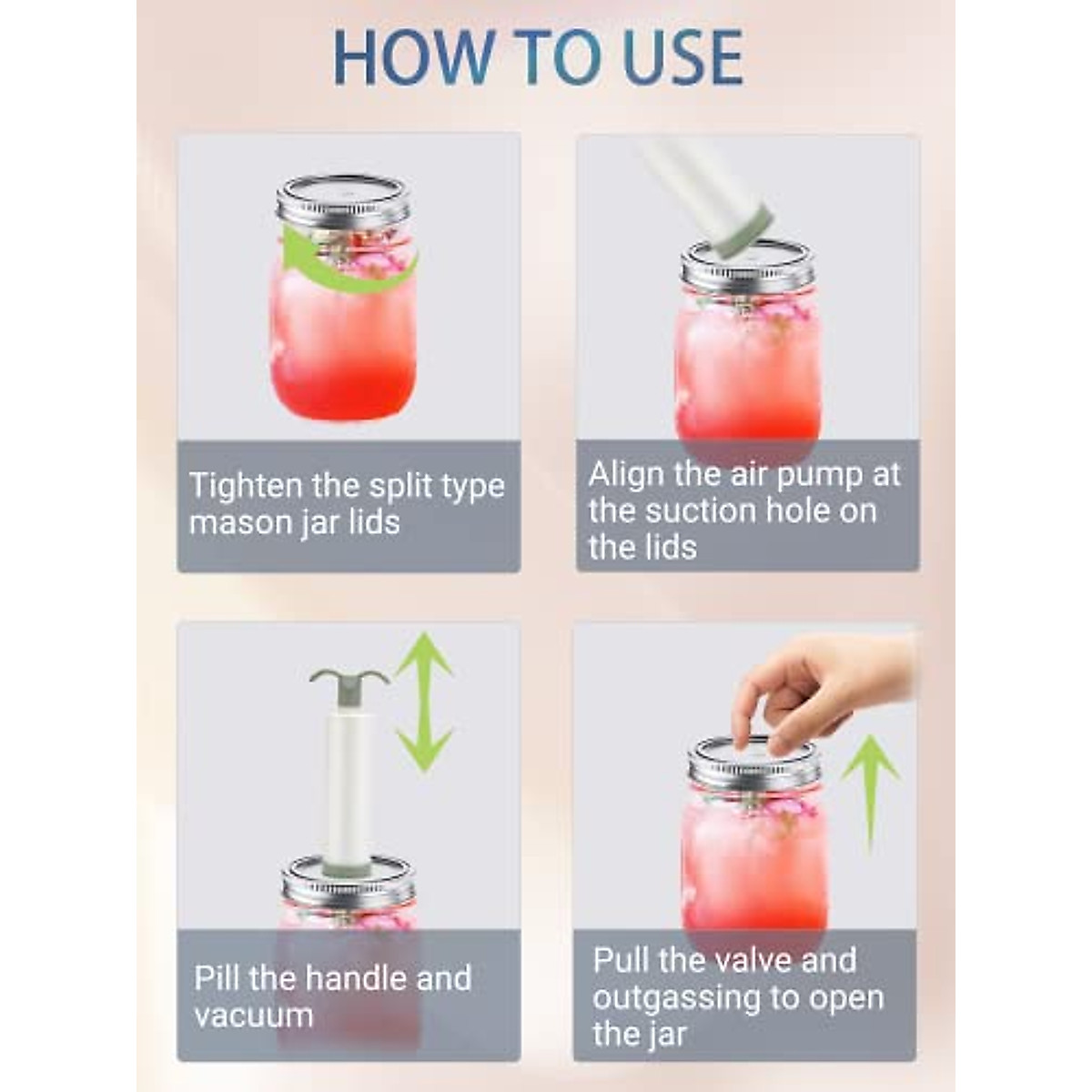 HOW TO USE

Tighten the split type mason jar lids

Align the air pump at the suction hole on the lids

Pill the handle and vacuum

Pull the valve and outgassing to open the jar