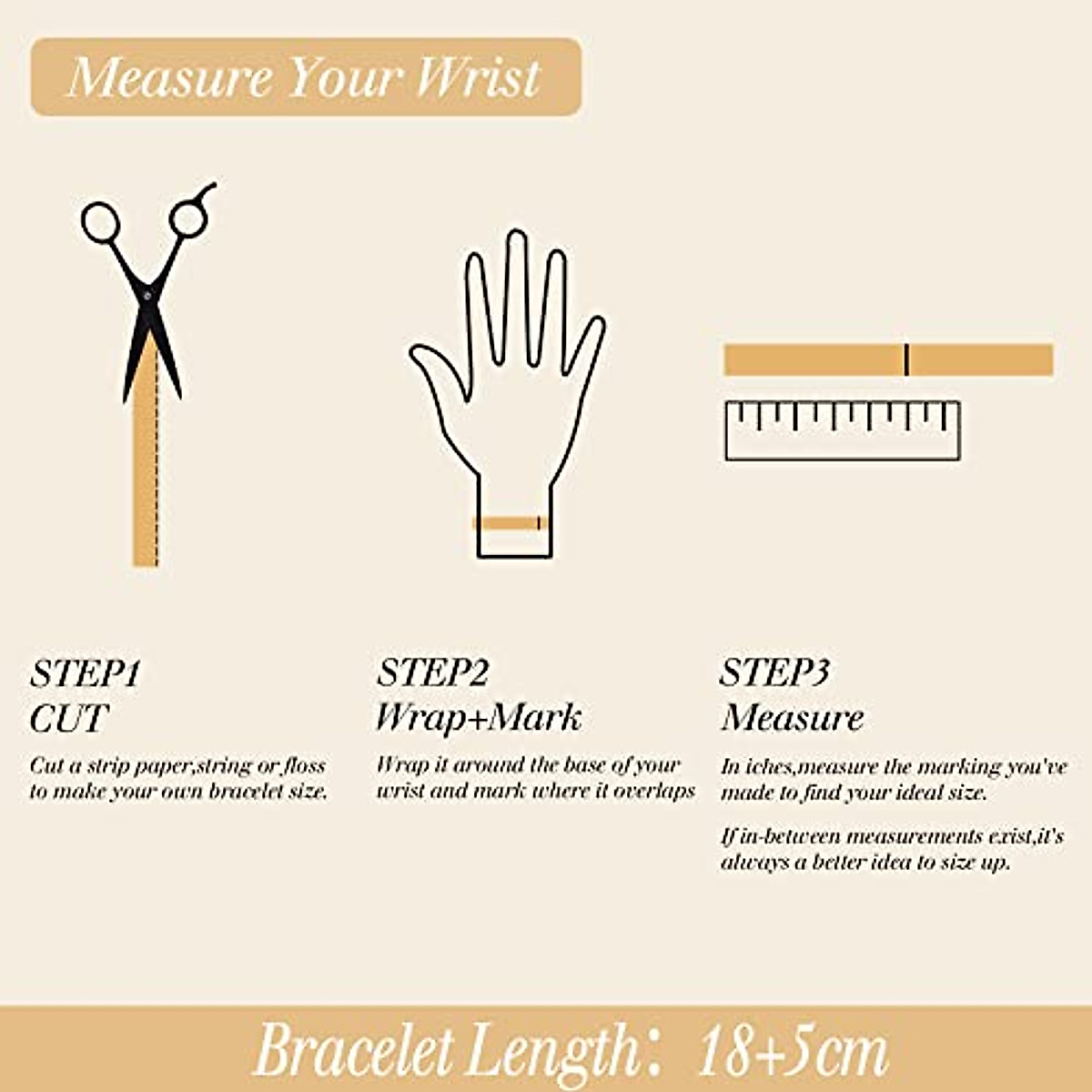 Measure Your Wrist

STEP1
CUT

Cut a strip paper,string or floss to make your own bracelet size.

STEP2
Wrap+Mark

Wrap it around the base of your wrist and mark where it overlaps

STEP3
Measure

In iches,measure the marking you've made to find your ideal size.

If in-between measurements exist,it's always a better idea to size up.

Bracelet Length: 18+5cm