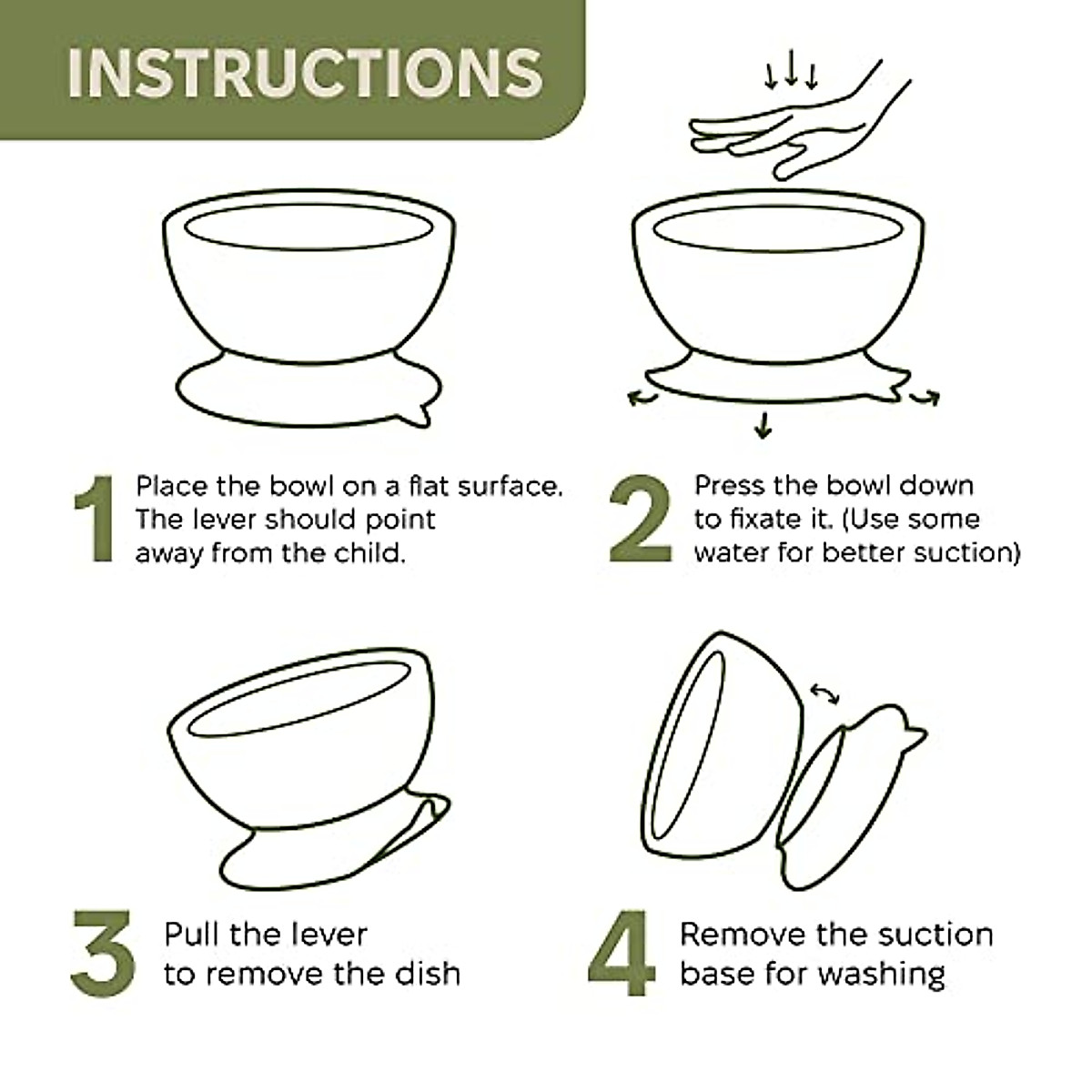 INSTRUCTIONS

1 Place the bowl on a flat surface. The lever should point away from the child.

2 Press the bowl down to fixate it. (Use some water for better suction)

3 Pull the lever to remove the dish

4 Remove the suction base for washing