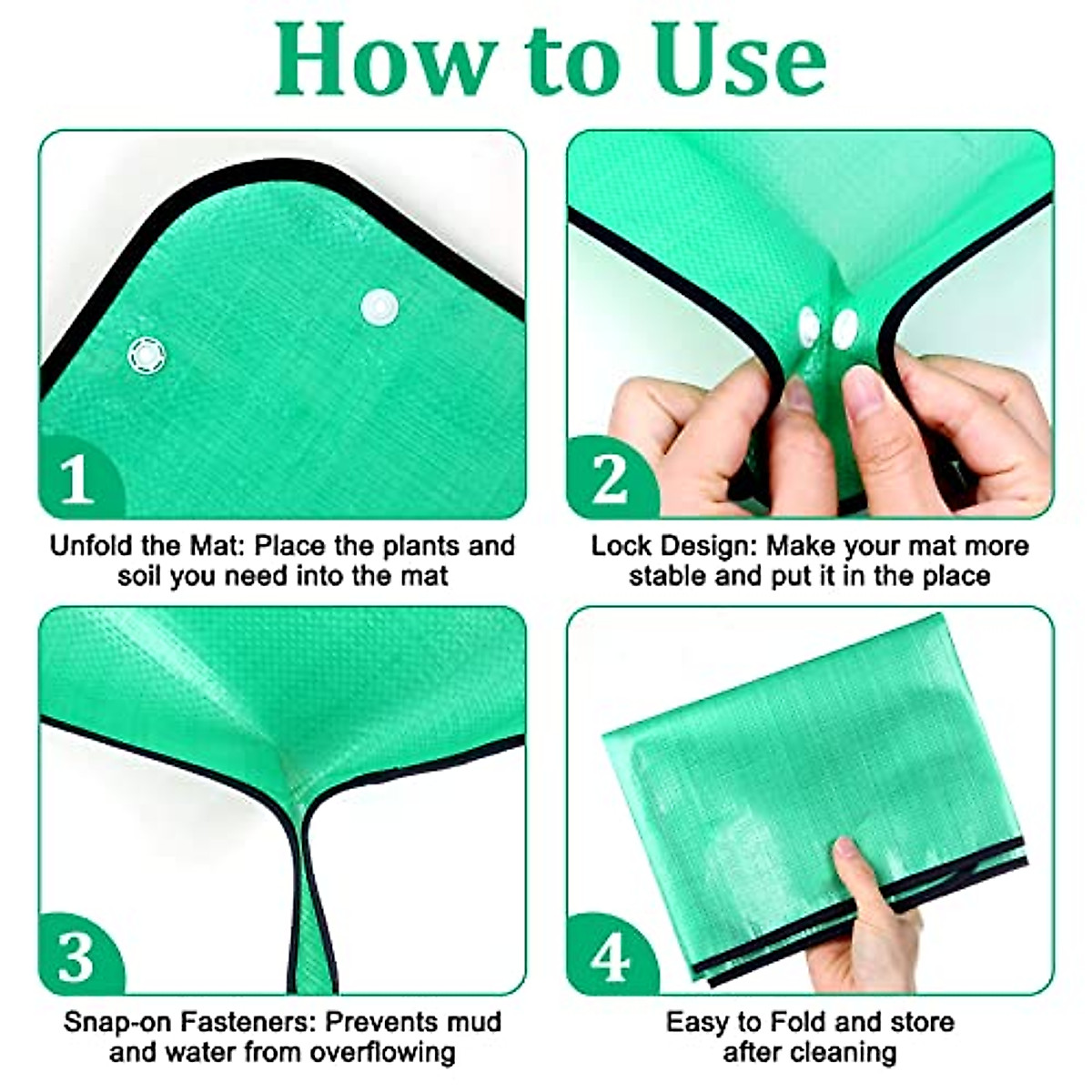 How to Use

1

Unfold the Mat: Place the plants and soil you need into the mat

2

Lock Design: Make your mat more stable and put it in the place

3

Snap-on Fasteners: Prevents mud and water from overflowing

4

Easy to Fold and store after cleaning