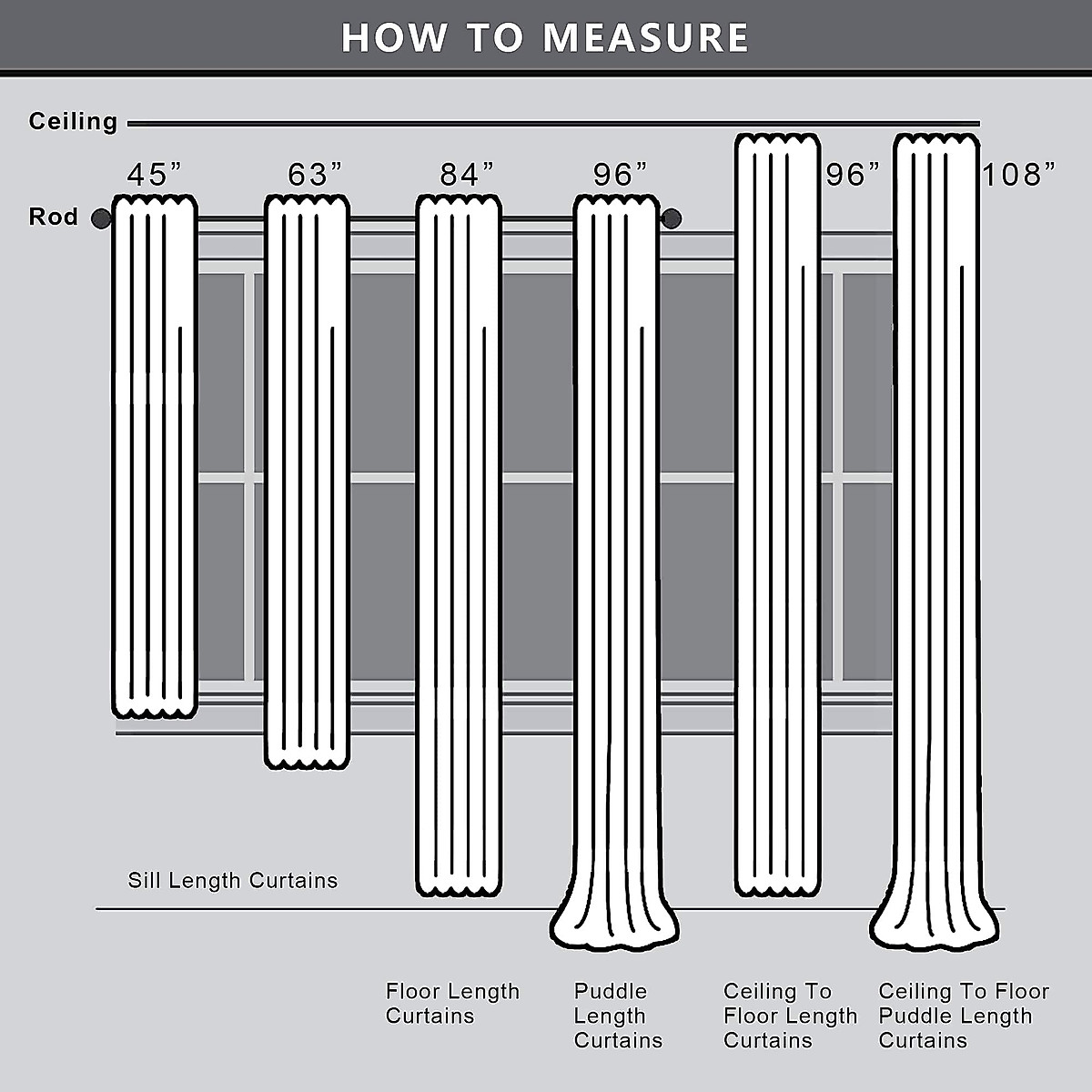 HOW TO MEASURE

Ceiling

Rod

45”

63”

84”

96”

96”

108”

Sill Length Curtains

Floor Length Curtains

Puddle Length Curtains

Ceiling To Floor Length Curtains

Ceiling To Floor Puddle Length Curtains