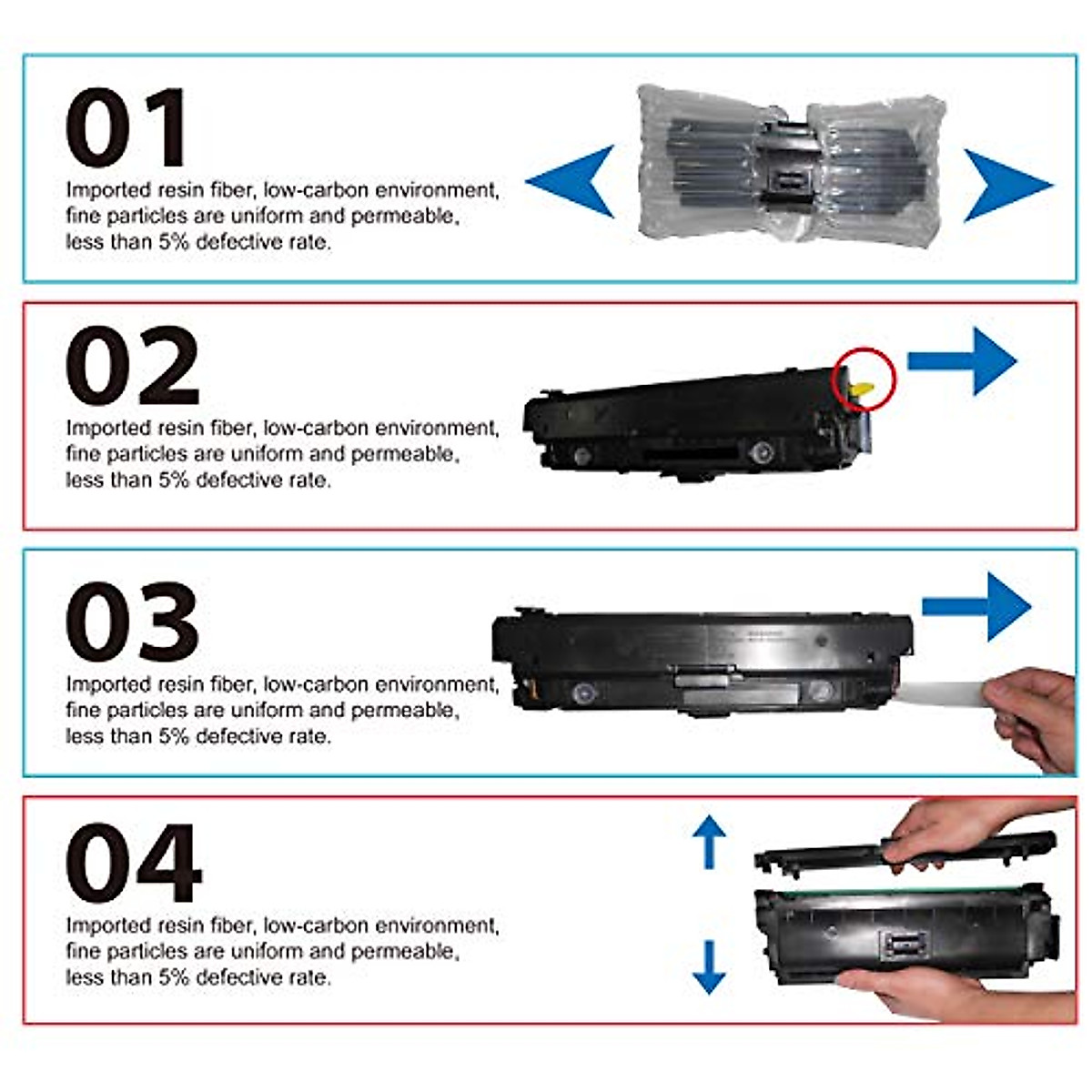 01
Imported resin fiber, low-carbon environment, fine particles are uniform and permeable, less than 5% defective rate.

02
Imported resin fiber, low-carbon environment, fine particles are uniform and permeable, less than 5% defective rate.

03
Imported resin fiber, low-carbon environment, fine particles are uniform and permeable, less than 5% defective rate.

04
Imported resin fiber, low-carbon environment, fine particles are uniform and permeable, less than 5% defective rate.