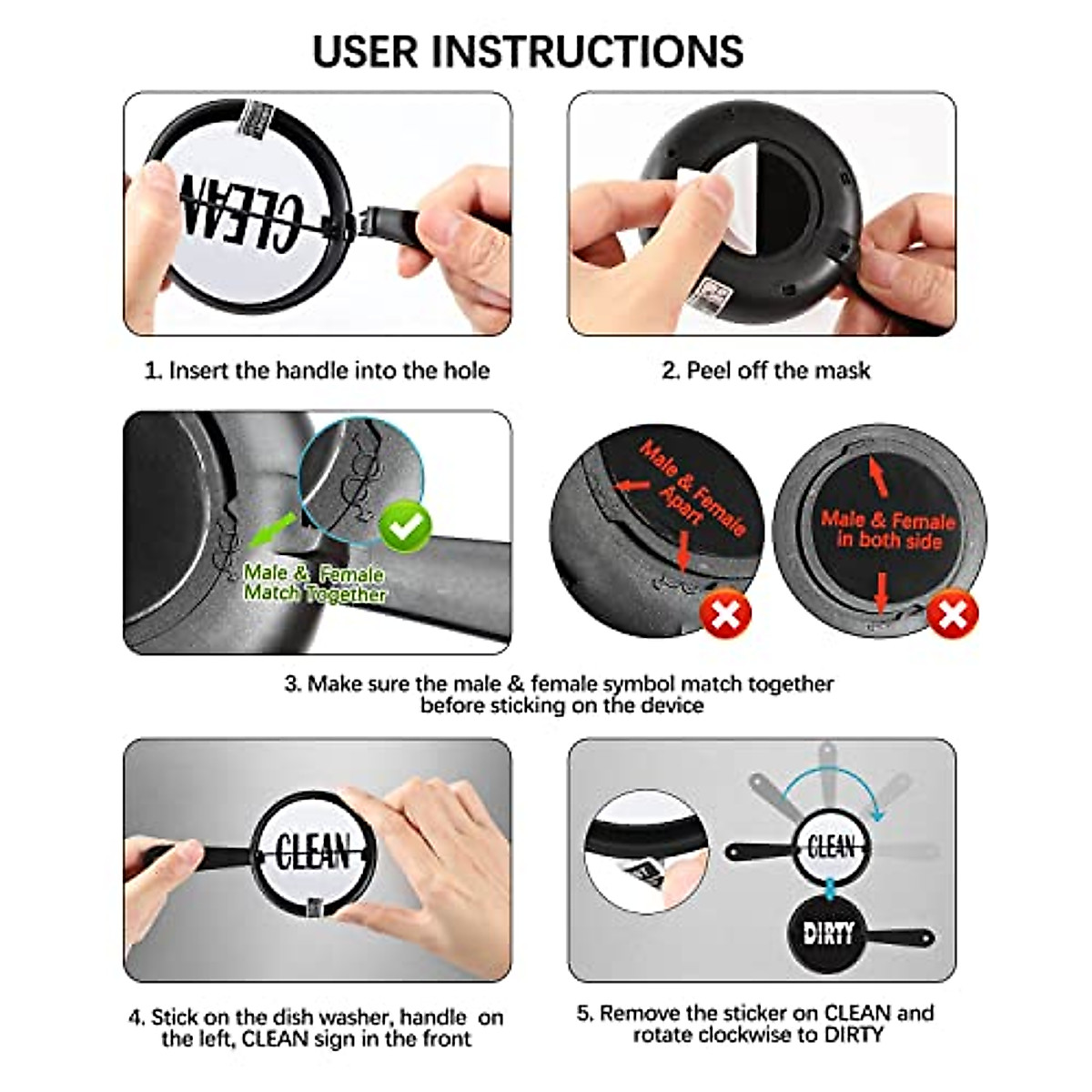 USER INSTRUCTIONS

CLEAN

1. Insert the handle into the hole

2. Peel off the mask

Male & Female Match Together

Male & Female Apart

Male & Female in both side

3. Make sure the male & female symbol match together before sticking on the device

CLEAN

4. Stick on the dish washer, handle on the left, CLEAN sign in the front

CLEAN

DIRTY

5. Remove the sticker on CLEAN and rotate clockwise to DIRTY