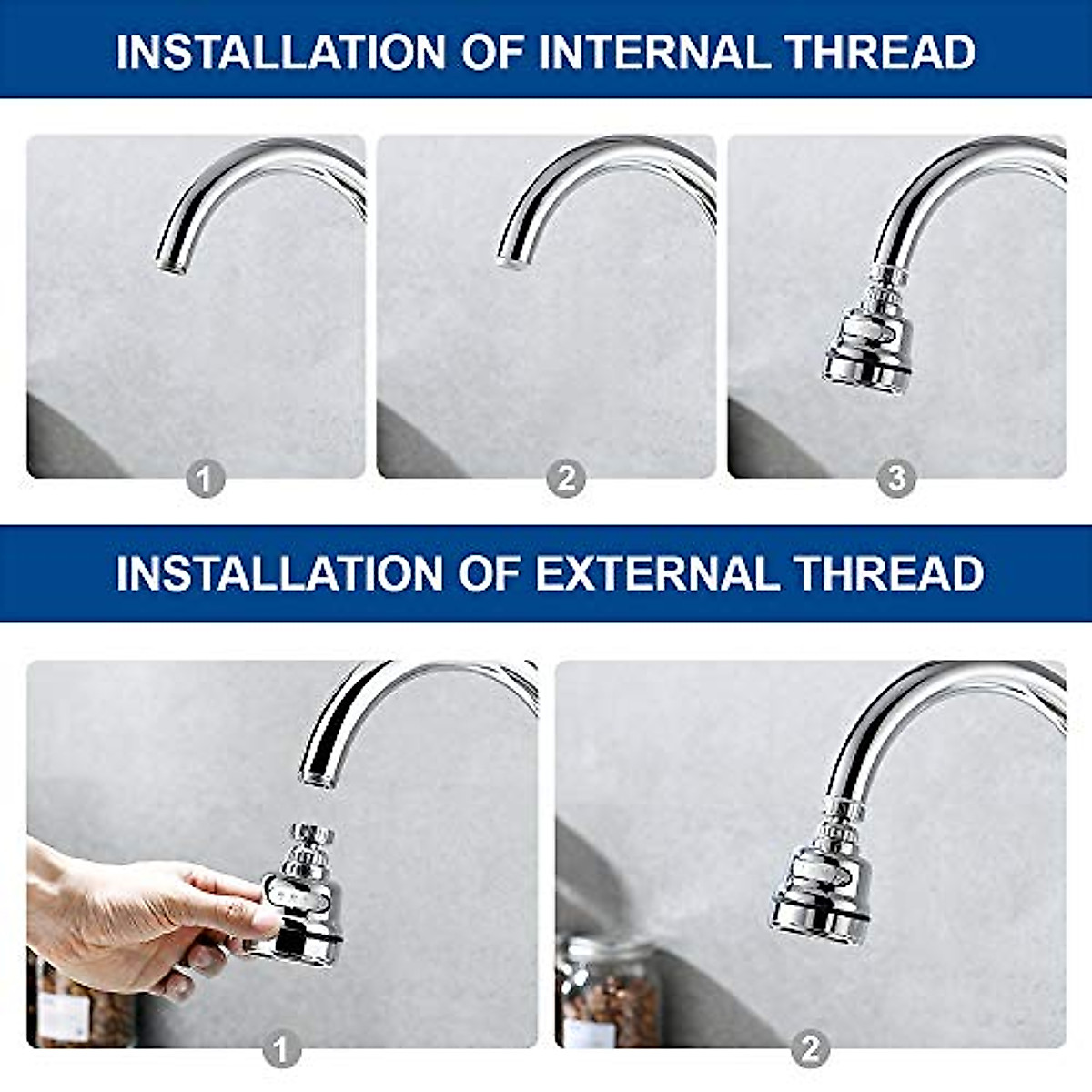 INSTALLATION OF INTERNAL THREAD

1

2

3

INSTALLATION OF EXTERNAL THREAD

1

2