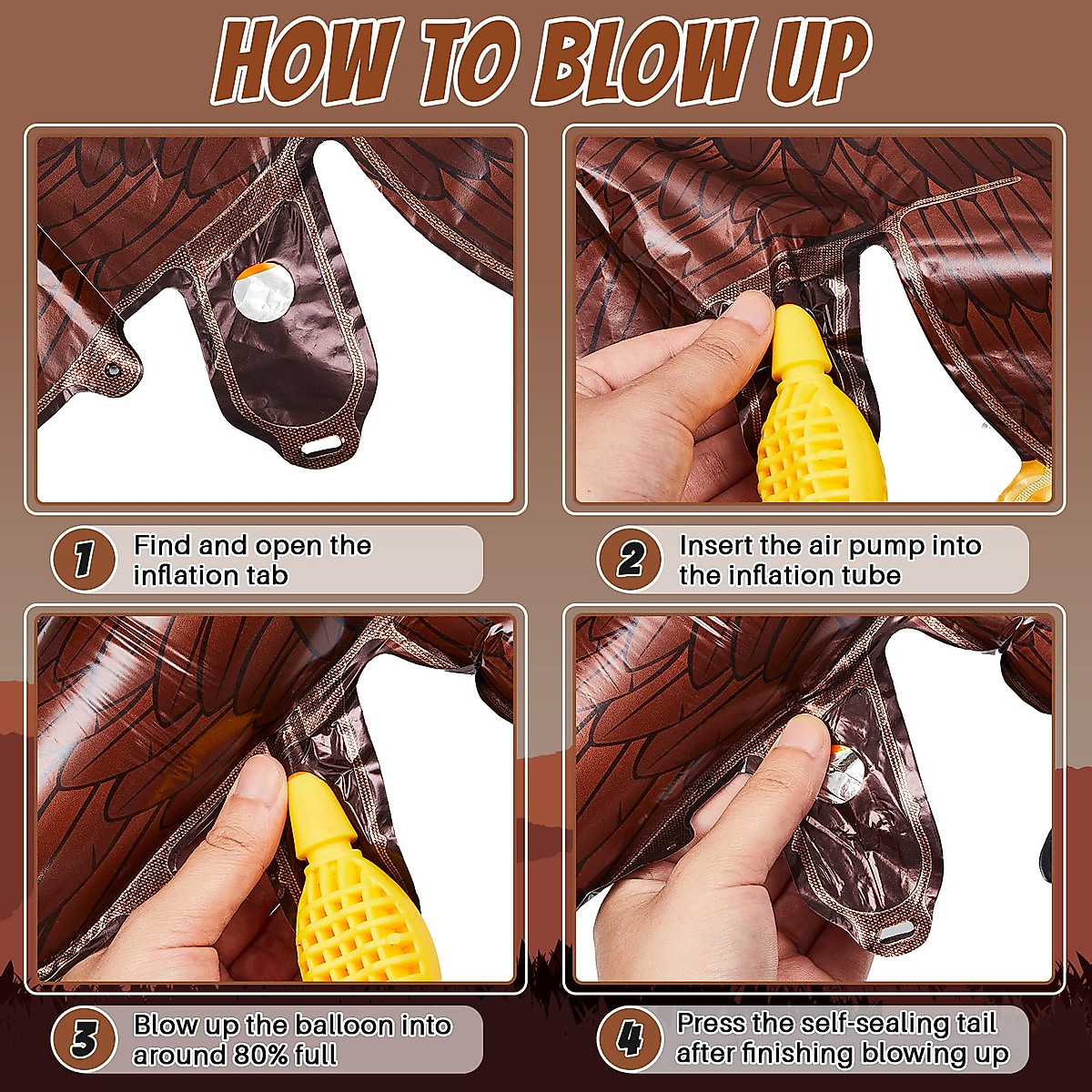 HOW TO BLOW UP

1 Find and open the inflation tab

2 Insert the air pump into the inflation tube

3 Blow up the balloon into around 80% full

4 Press the self-sealing tail after finishing blowing up