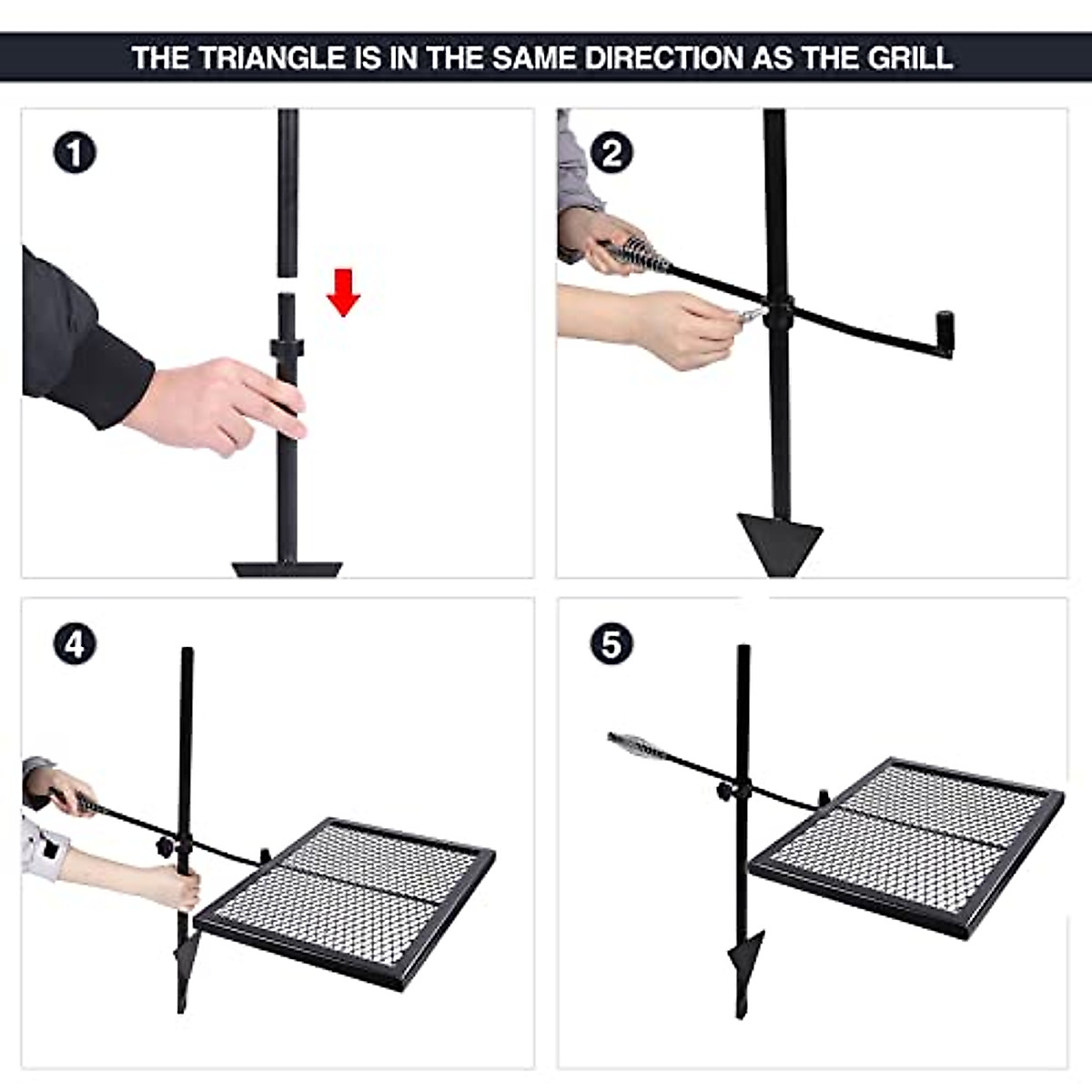 THE TRIANGLE IS IN THE SAME DIRECTION AS THE GRILL

1

2

4

5