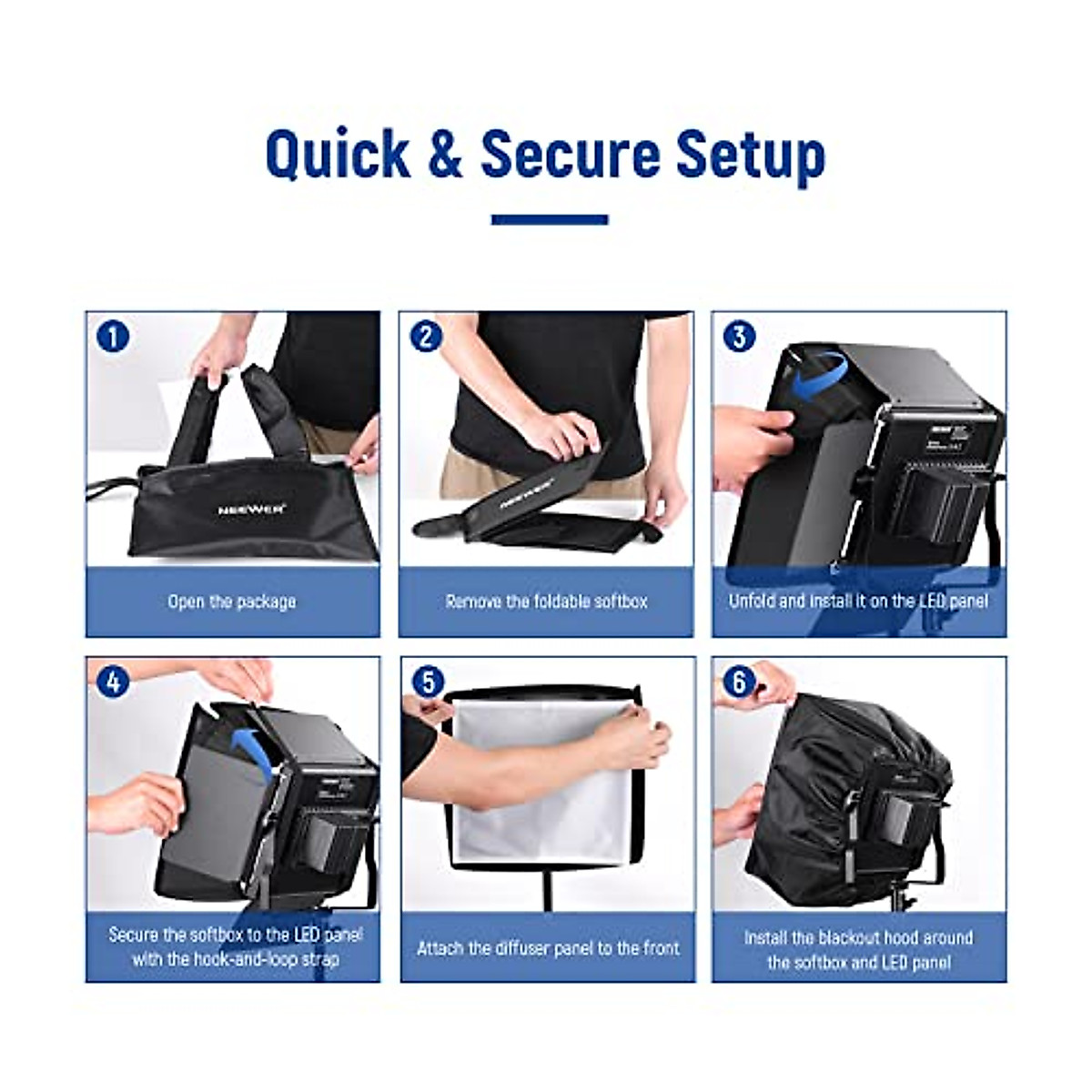 Quick & Secure Setup

1
NEEWER
Open the package

2
NEEWER
Remove the foldable softbox

3
Unfold and install it on the LED panel

4
Secure the softbox to the LED panel with the hook-and-loop strap

5
Attach the diffuser panel to the front

6
Install the blackout hood around the softbox and LED panel