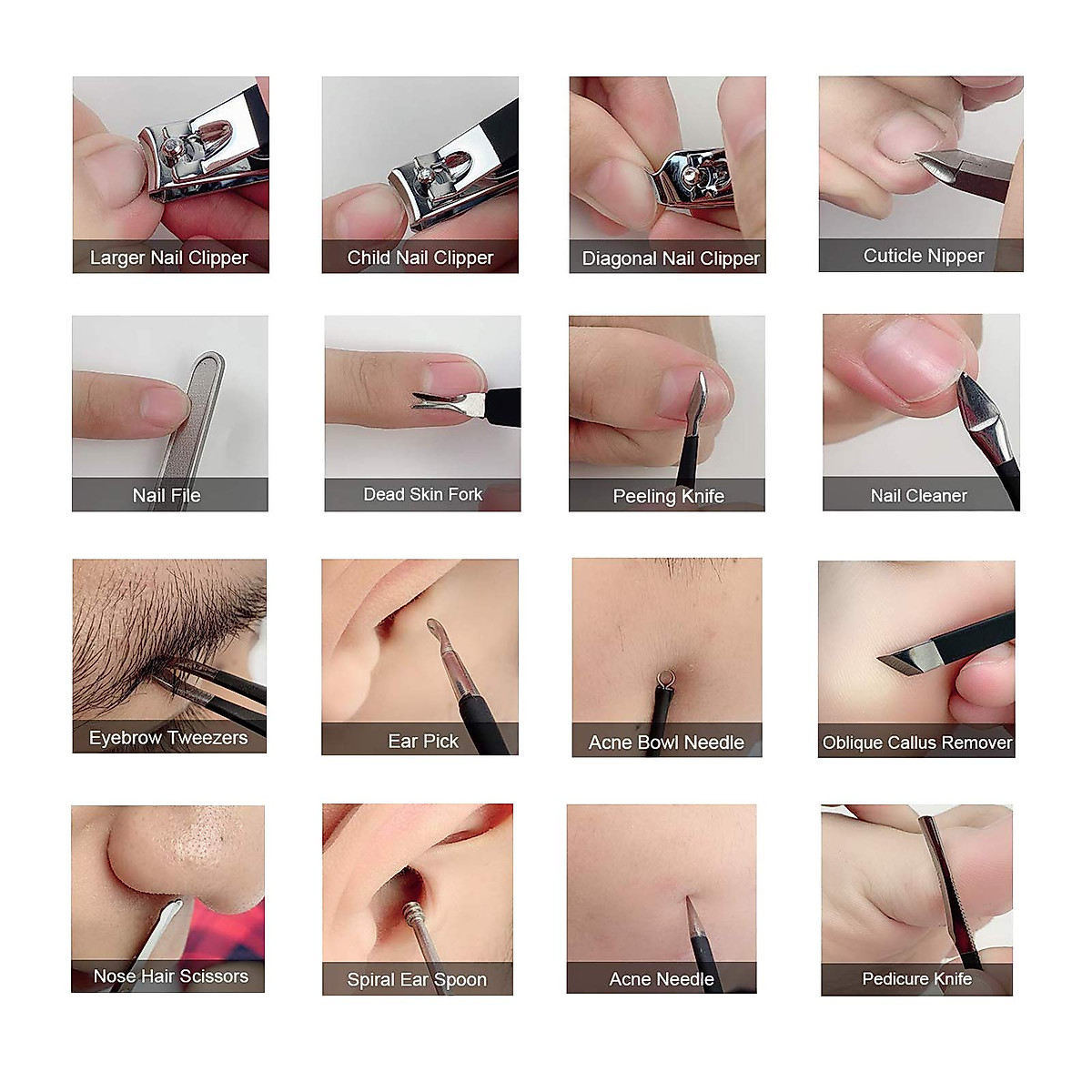 Larger Nail Clipper

Child Nail Clipper

Diagonal Nail Clipper

Cuticle Nipper

Nail File

Dead Skin Fork

Peeling Knife

Nail Cleaner

Eyebrow Tweezers

Ear Pick

Acne Bowl Needle

Oblique Callus Remover

Nose Hair Scissors

Spiral Ear Spoon

Acne Needle

Pedicure Knife