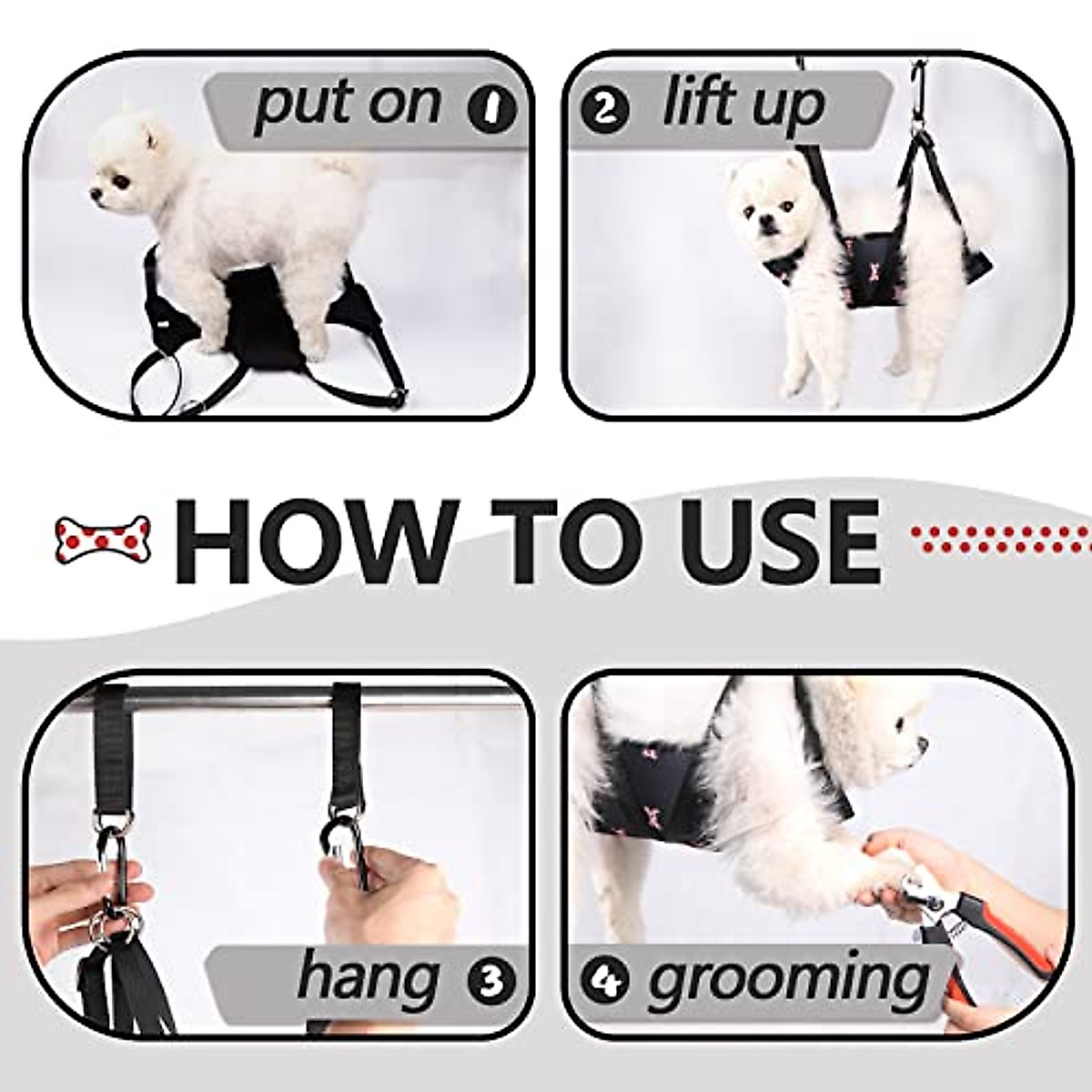 put on 1

2 lift up

HOW TO USE

hang 3

4 grooming