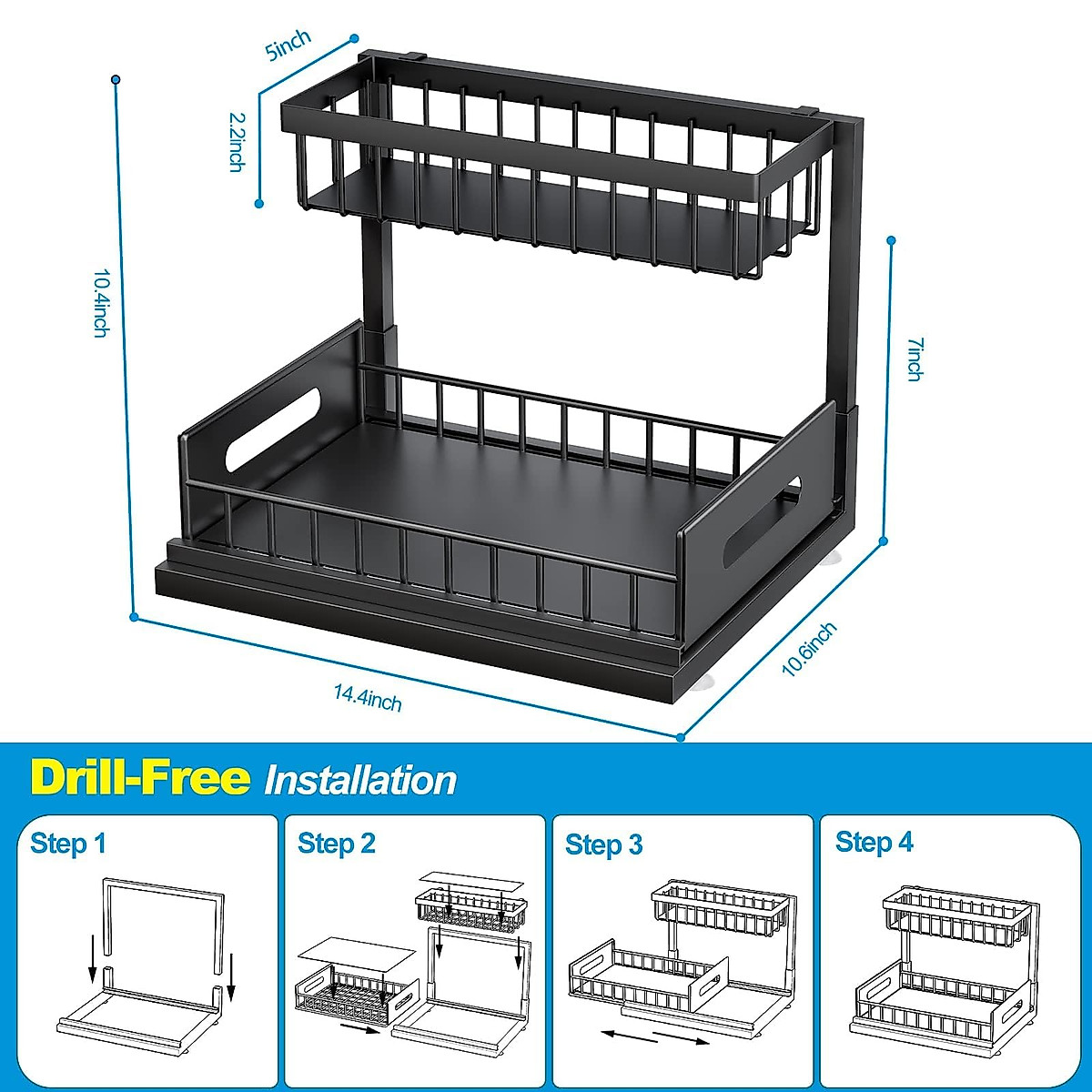 5inch

2.2inch

10.4inch

7inch

14.4inch

10.6inch

Drill-Free Installation

Step 1

Step 2

Step 3

Step 4