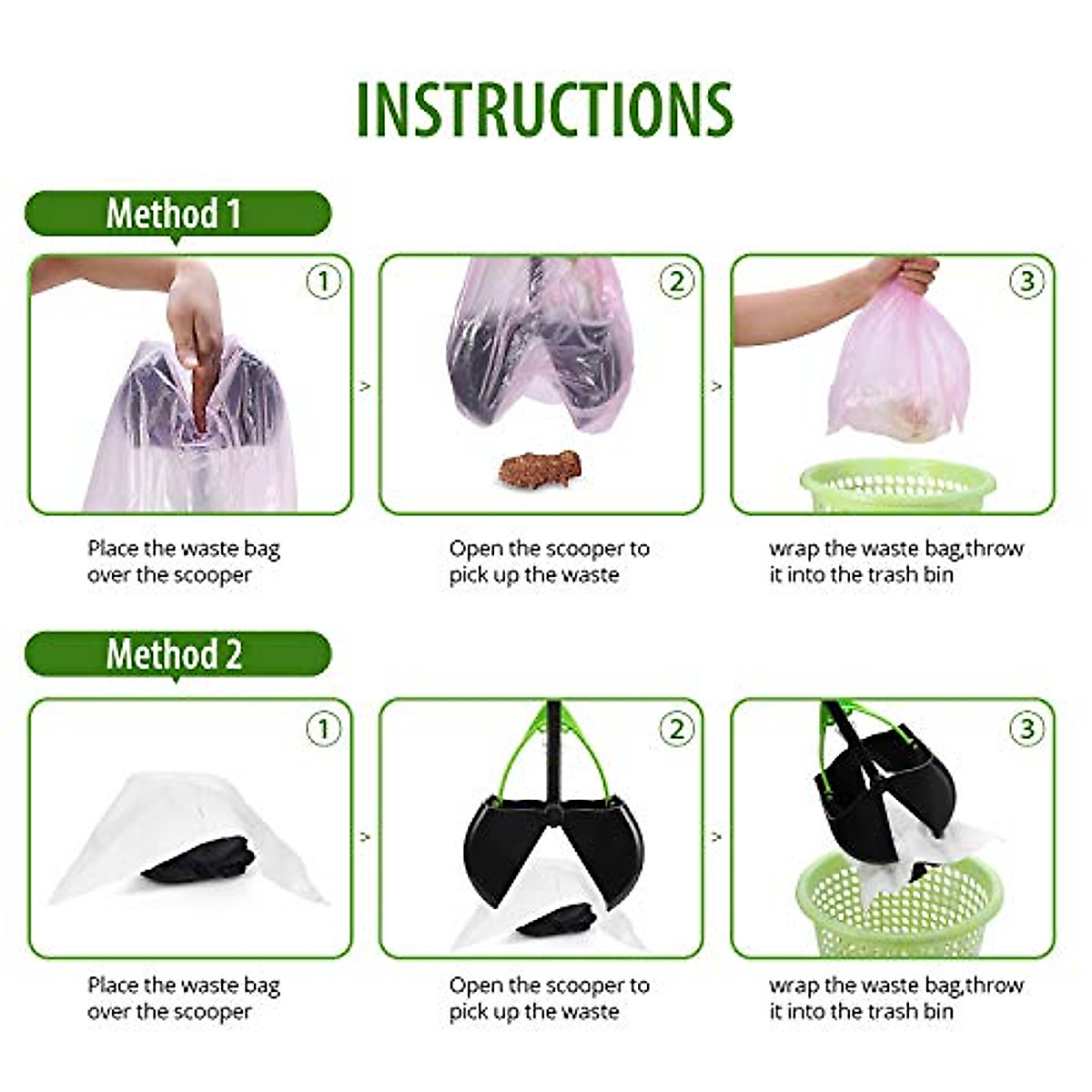 INSTRUCTIONS

Method 1

1

>

2

>

3

Place the waste bag over the scooper

Open the scooper to pick up the waste

wrap the waste bag,throw it into the trash bin

Method 2

1

>

2

>

3

Place the waste bag over the scooper

Open the scooper to pick up the waste

wrap the waste bag,throw it into the trash bin