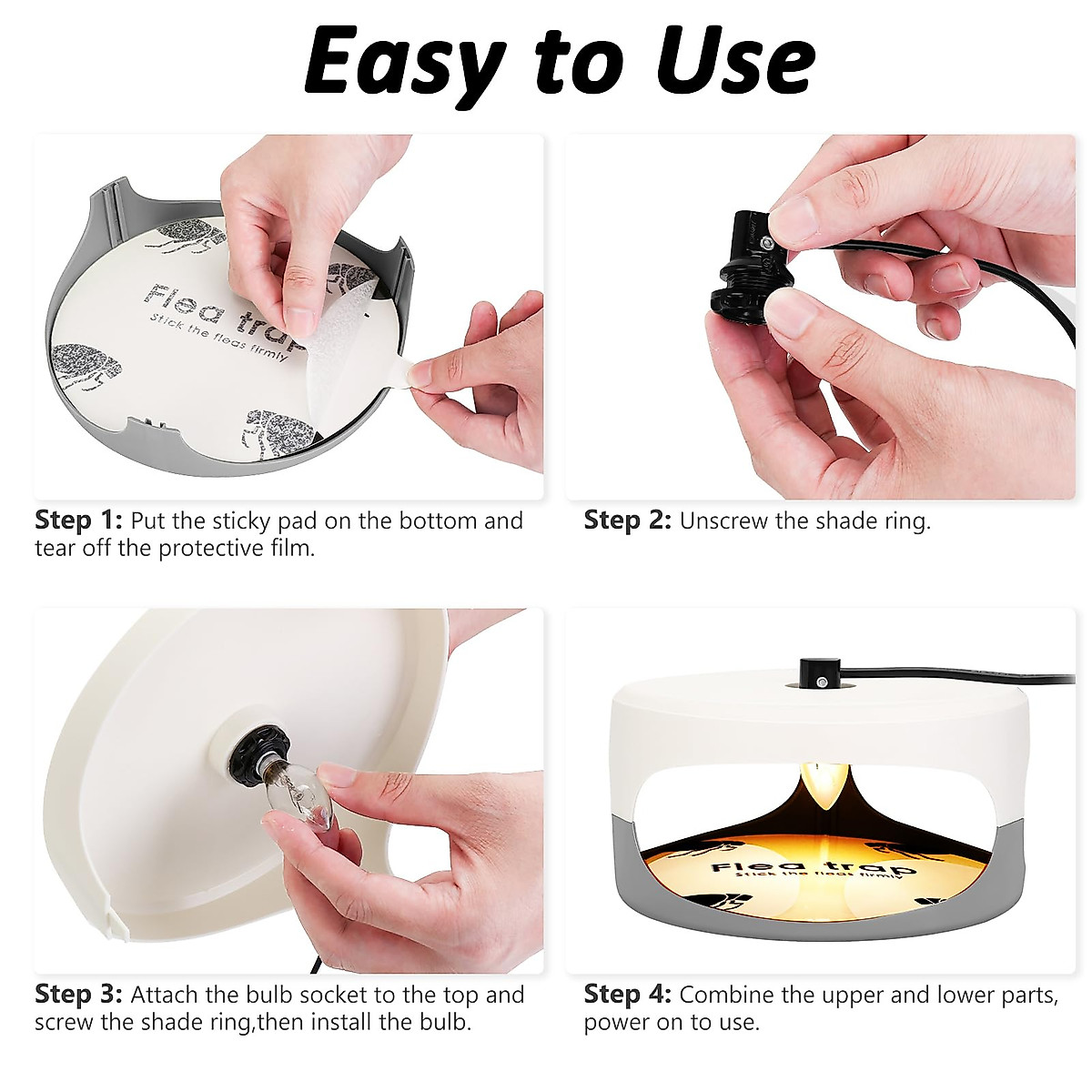 Easy to Use

Flea trap
Stick the fleas firmly

Step 1: Put the sticky pad on the bottom and tear off the protective film.

Step 2: Unscrew the shade ring.

Step 3: Attach the bulb socket to the top and screw the shade ring,then install the bulb.

Flea trap
Stick the fleas firmly

Step 4: Combine the upper and lower parts, power on to use.