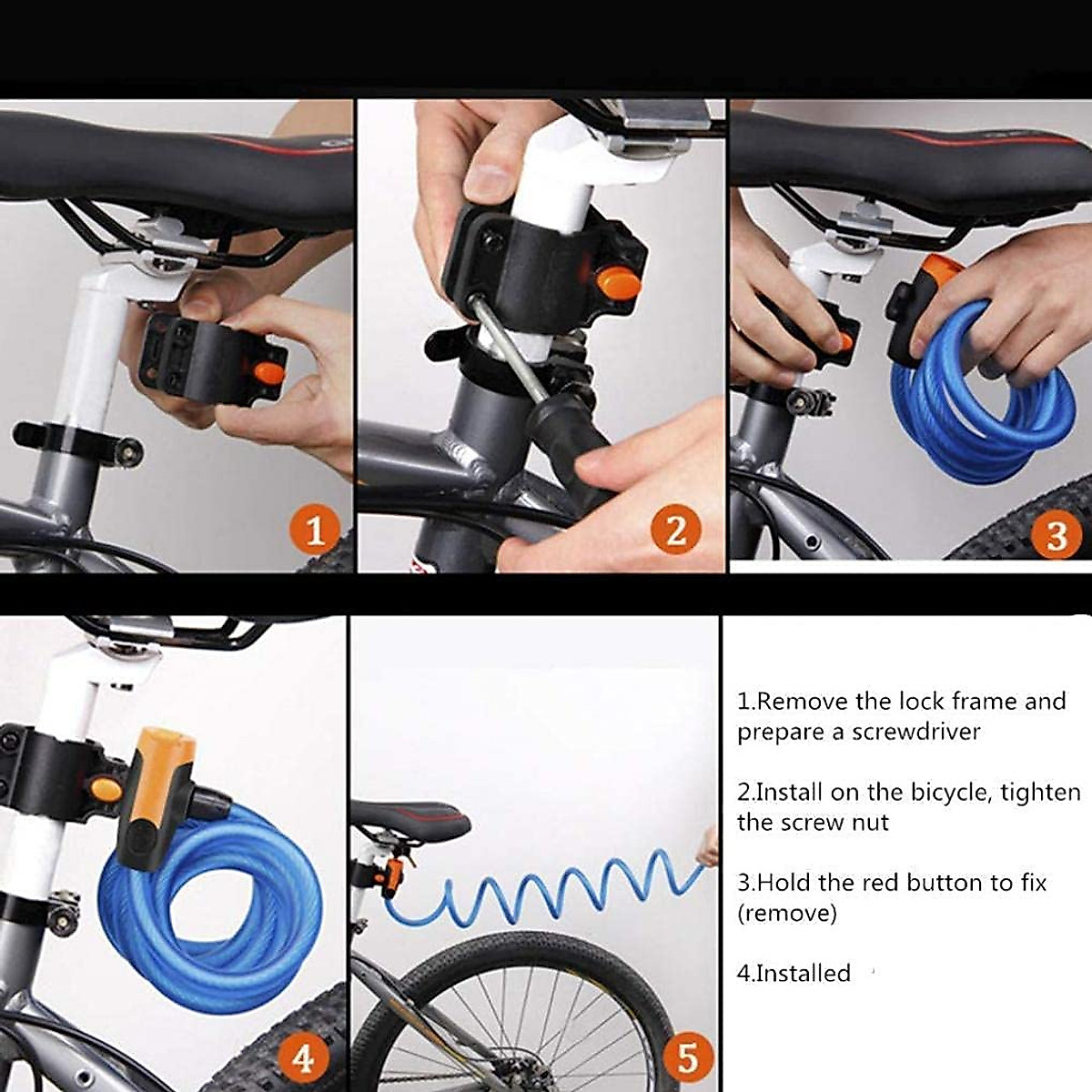 1

2

3

4

5

1.Remove the lock frame and prepare a screwdriver

2.Install on the bicycle, tighten the screw nut

3.Hold the red button to fix (remove)

4.Installed