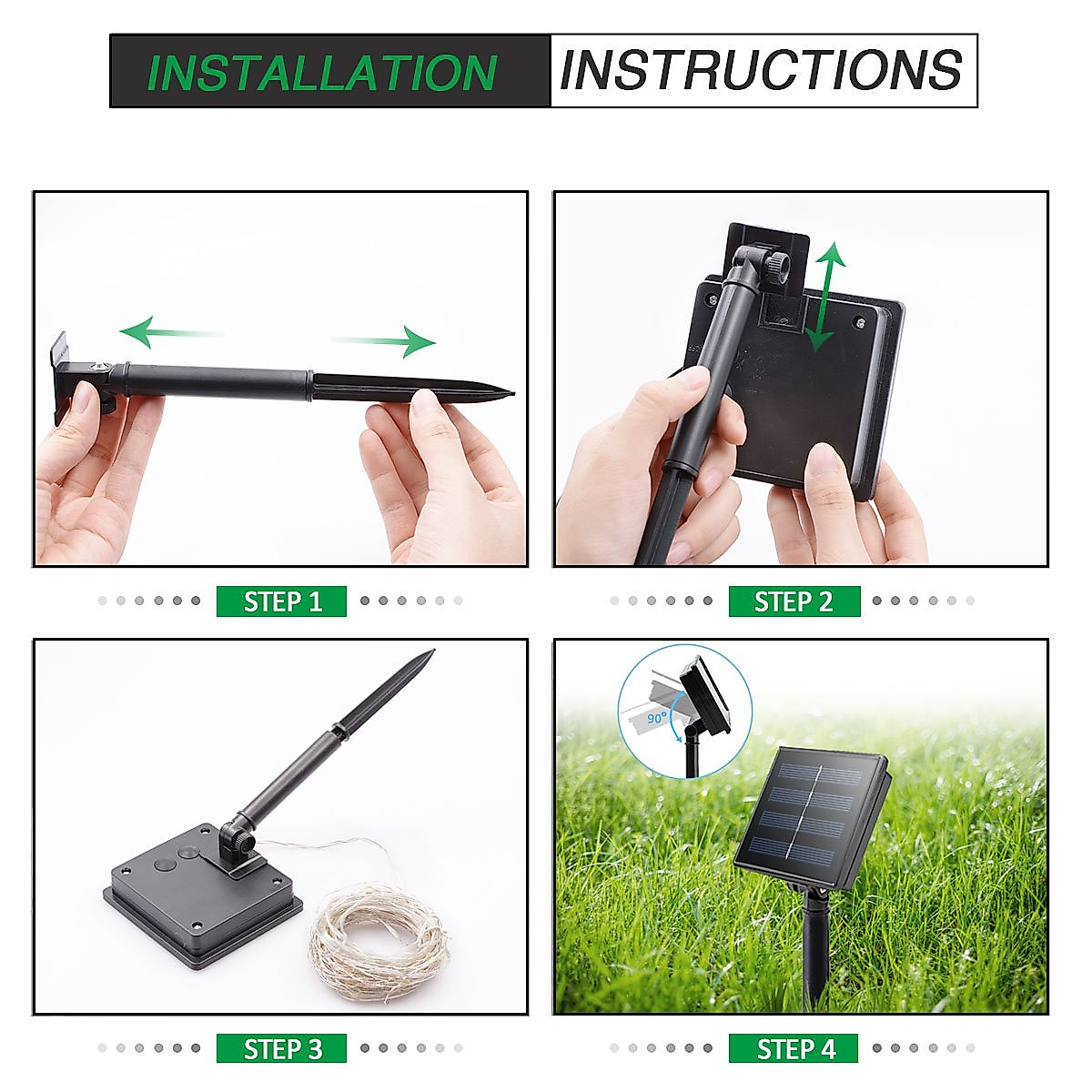 INSTALLATION INSTRUCTIONS

STEP 1

STEP 2

STEP 3

90°

STEP 4