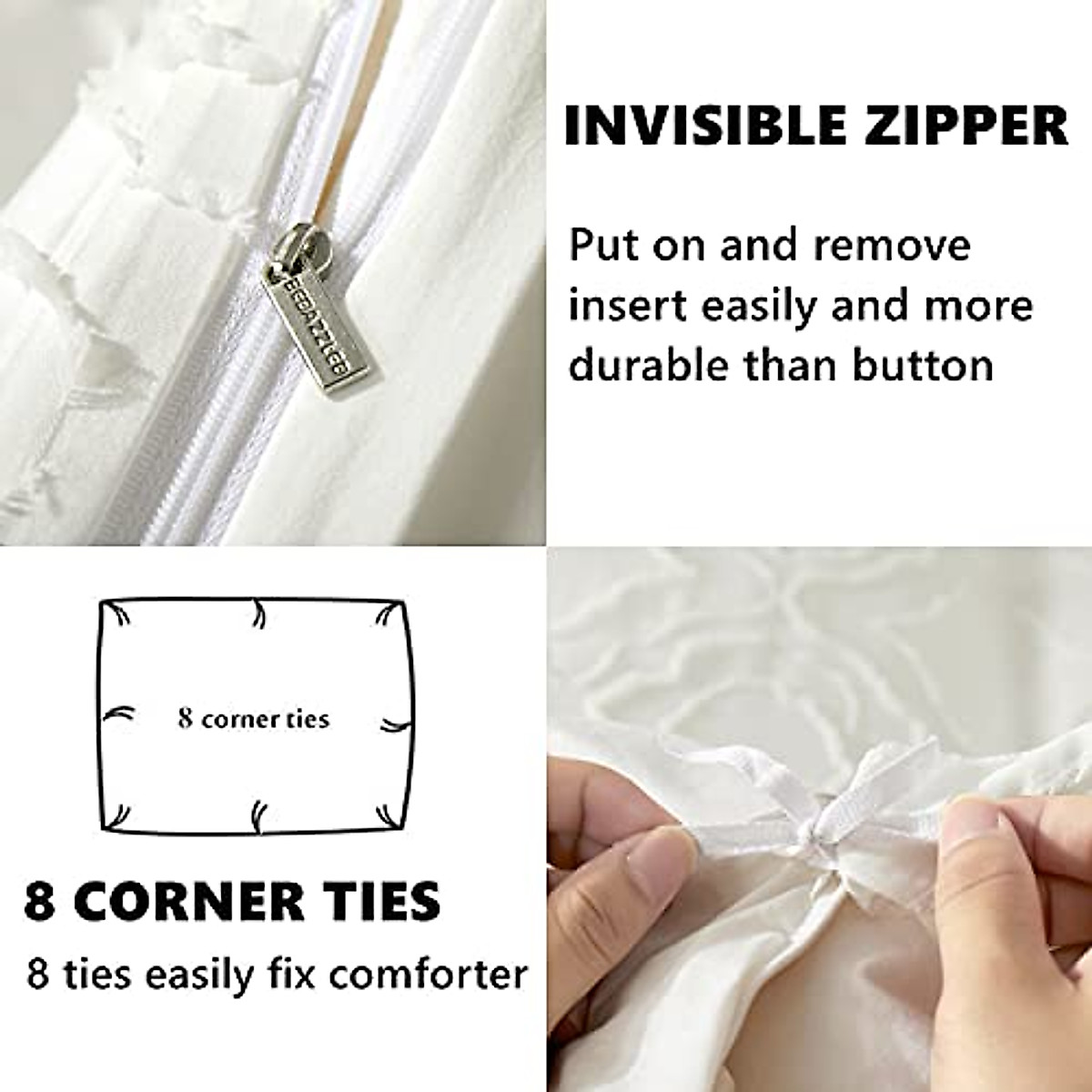 BEDAZZLED

INVISIBLE ZIPPER

Put on and remove insert easily and more durable than button

8 corner ties

8 CORNER TIES

8 ties easily fix comforter