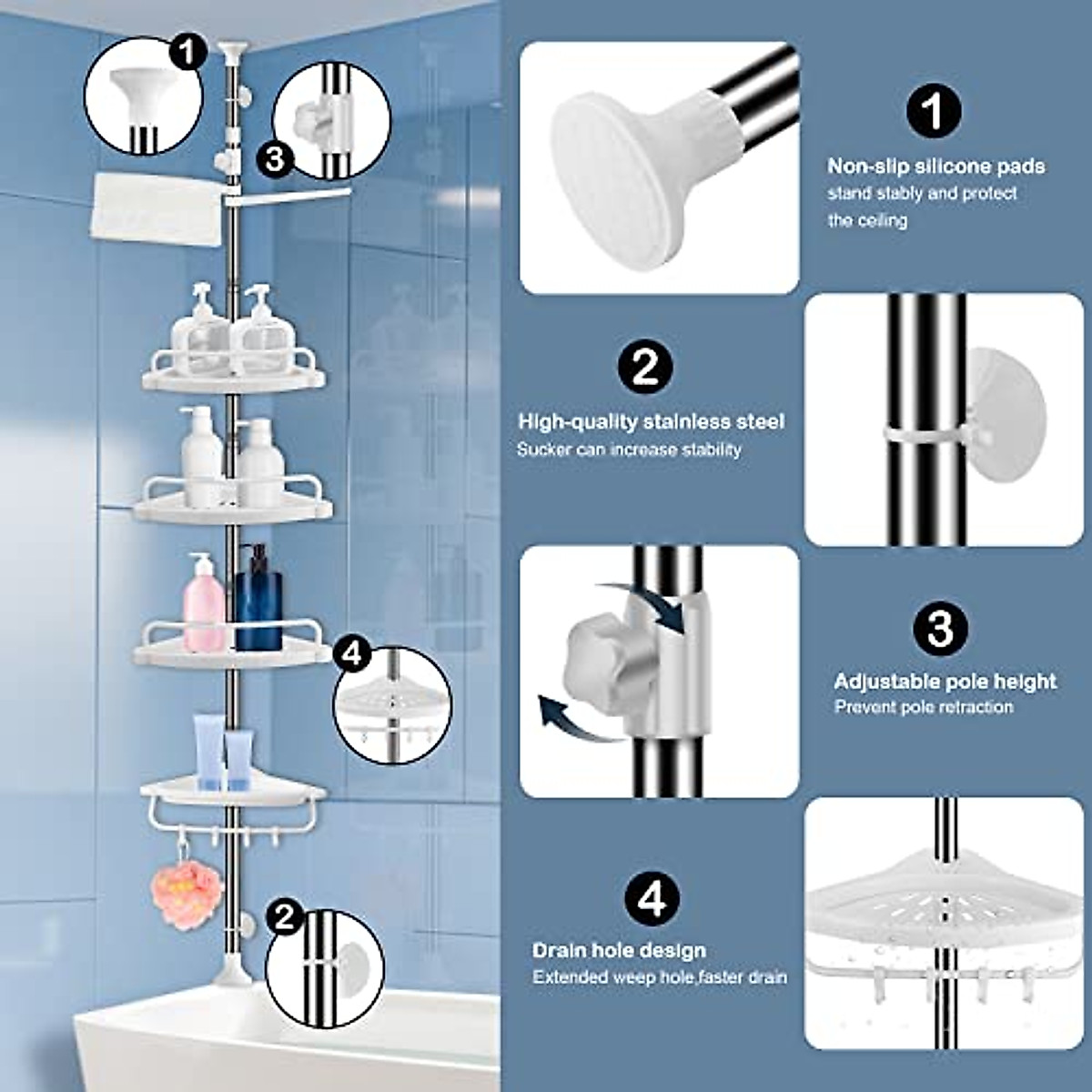 1

3

4

2

1

Non-slip silicone pads
stand stably and protect the ceiling

2

High-quality stainless steel
Sucker can increase stability

3

Adjustable pole height
Prevent pole retraction

4

Drain hole design
Extended weep hole,faster drain