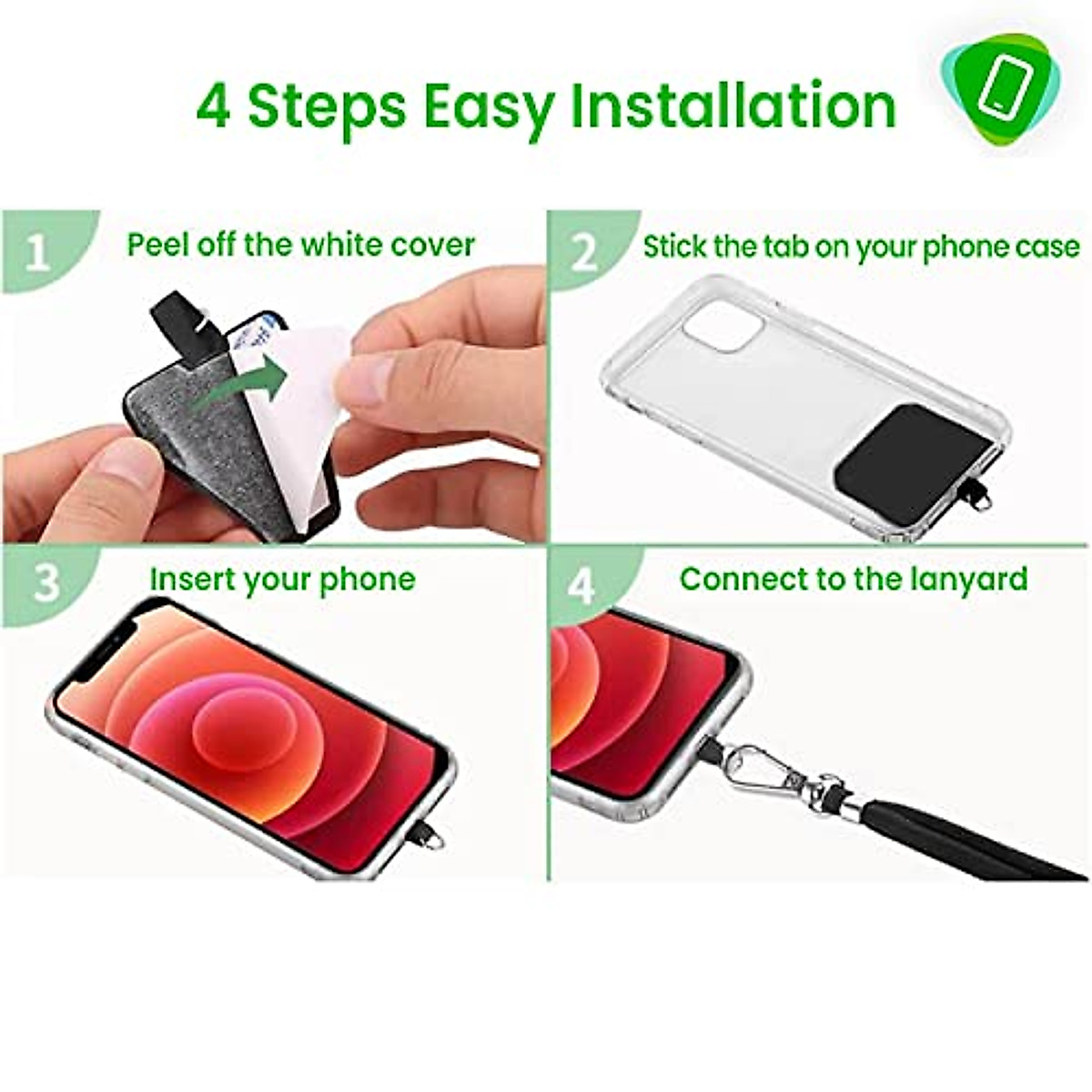 4 Steps Easy Installation

1 Peel off the white cover

2 Stick the tab on your phone case

3 Insert your phone

4 Connect to the lanyard